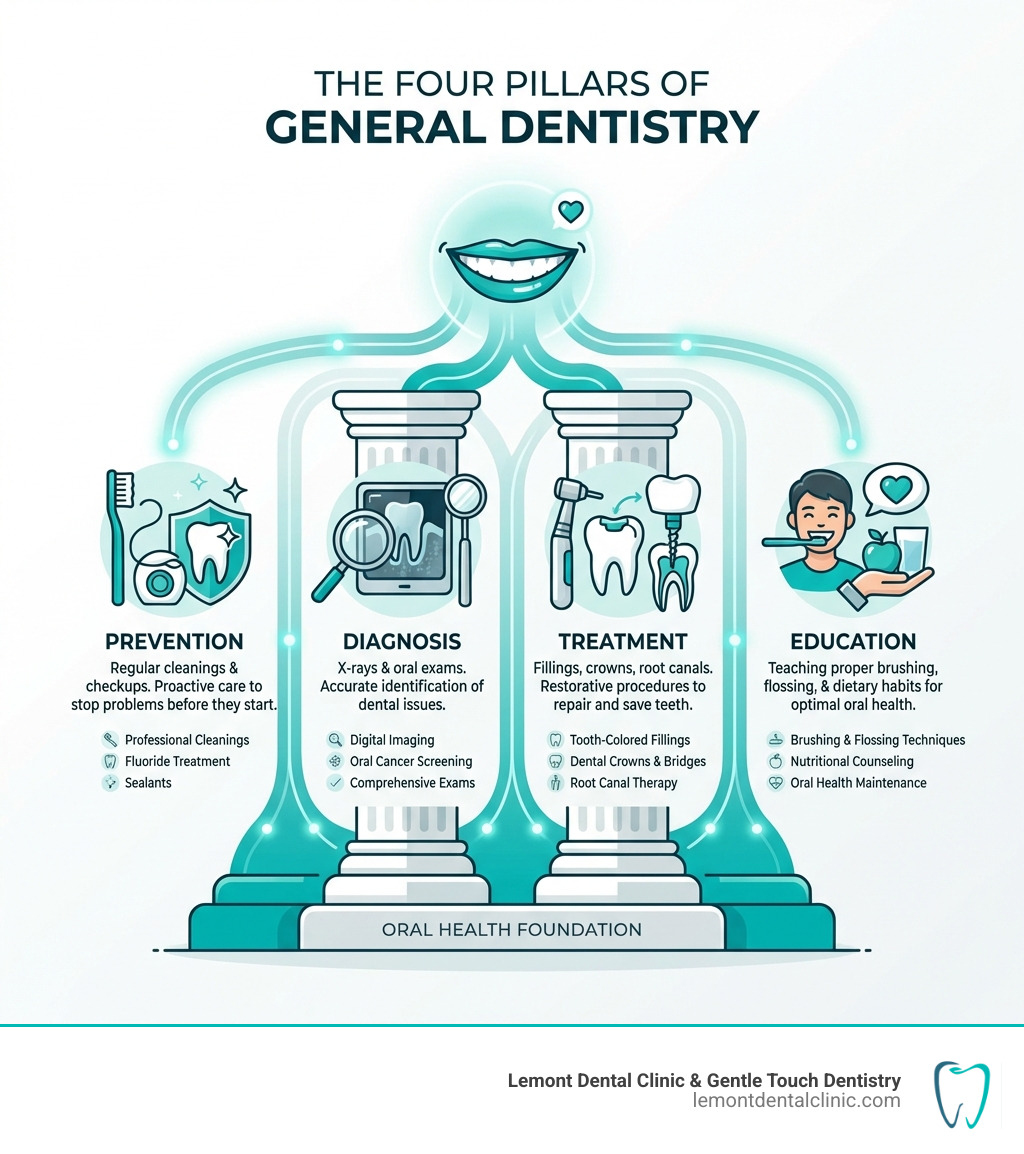 THE FOUR PILLARS OF
GENERAL DENTISTRY

PREVENTION
Regular cleanings & checkups. Proactive care to stop problems before they start.

Professional Cleanings
Fluoride Treatment
Sealants

DIAGNOSIS
X-rays & oral exams. Accurate identification of dental issues.

Digital Imaging
Oral Cancer Screening
Comprehensive Exams

TREATMENT
Fillings, crowns, root canals. Restorative procedures to repair and save teeth.

Tooth-Colored Fillings
Dental Crowns & Bridges
Root Canal Therapy

EDUCATION
Teaching proper brushing, flossing, & dietary habits for optimal oral health.

Brushing & Flossing Techniques
Nutritional Counseling
Oral Health Maintenance

ORAL HEALTH FOUNDATION

Lemont Dental Clinic & Gentle Touch Dentistry
lemontdentalclinic.com