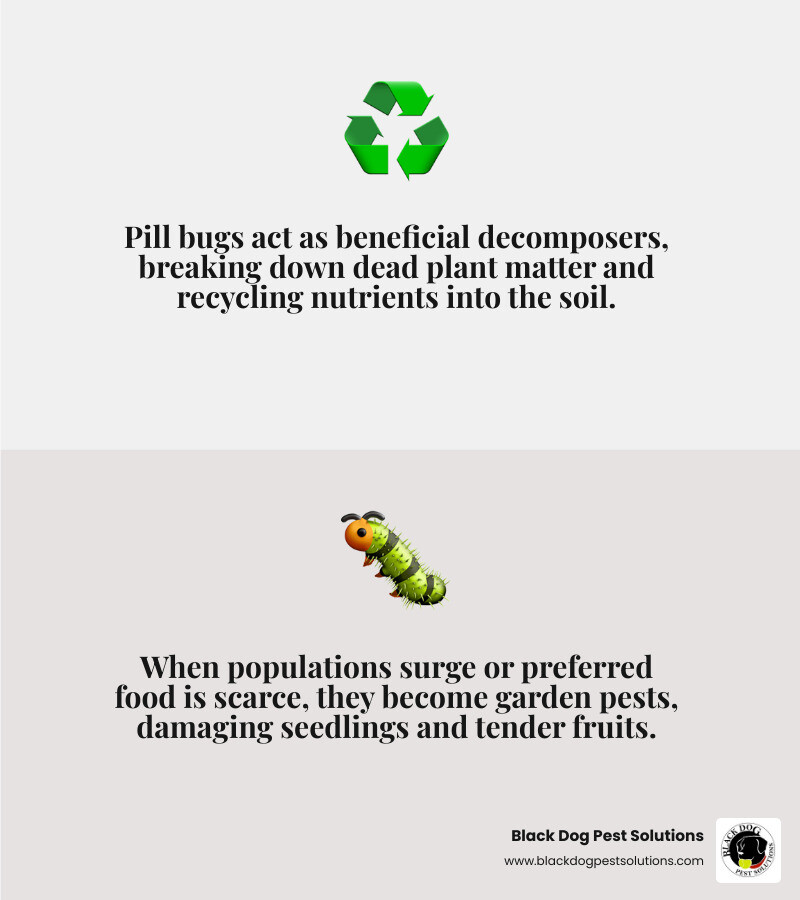 Pill bugs act as beneficial decomposers, breaking down dead plant matter and recycling nutrients into the soil.

When populations surge or preferred food is scarce, they become garden pests, damaging seedlings and tender fruits.

Black Dog Pest Solutions
www.blackdogpestsolutions.com

BLACK DOG
PEST SOLUTIONS