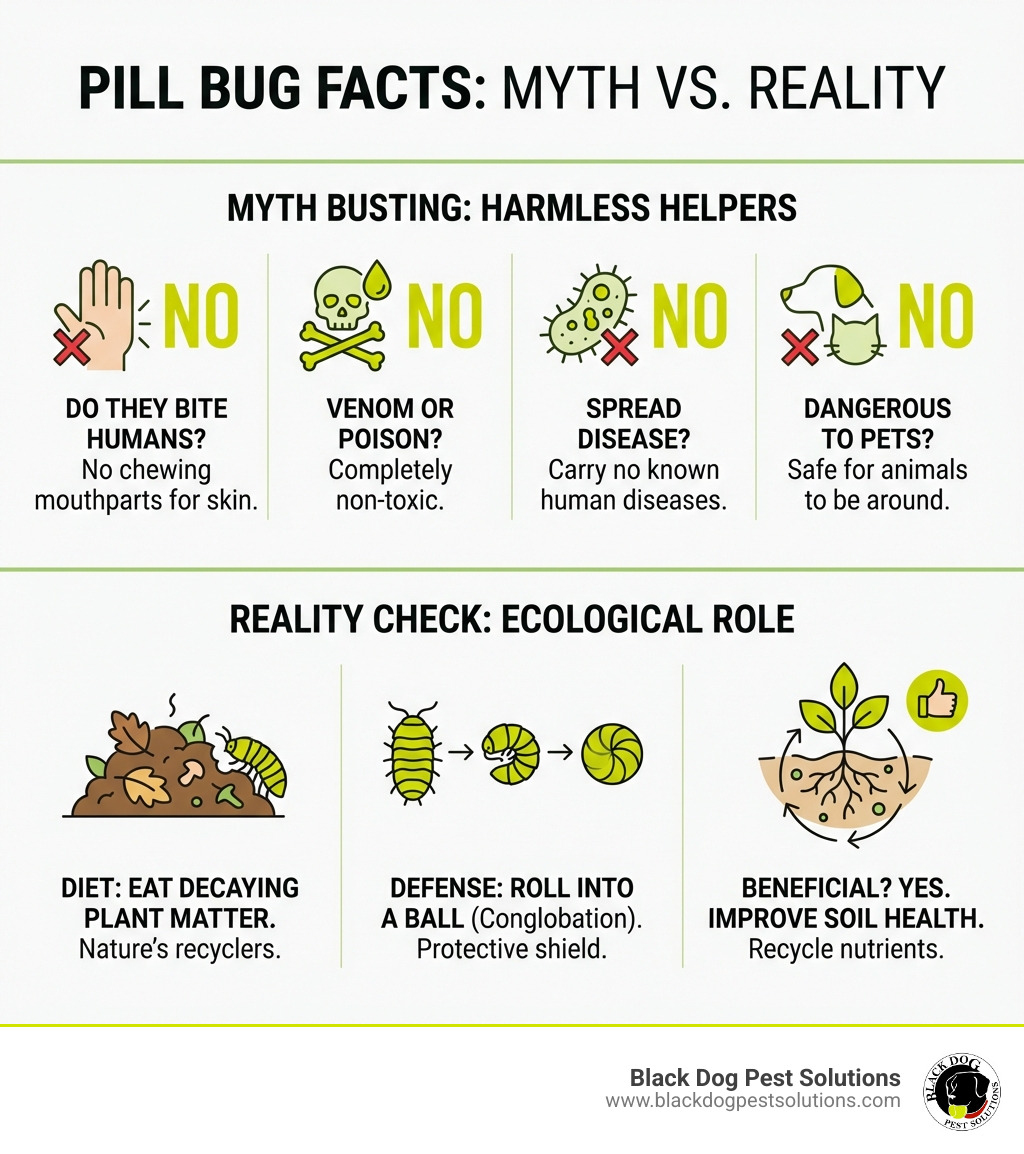 PILL BUG FACTS: MYTH VS. REALITY

MYTH BUSTING: HARMLESS HELPERS

NO

DO THEY BITE HUMANS?
No chewing mouthparts for skin.

NO

VENOM OR POISON?
Completely non-toxic.

NO

SPREAD DISEASE?
Carry no known human diseases.

NO

DANGEROUS TO PETS?
Safe for animals to be around.

REALITY CHECK: ECOLOGICAL ROLE

DIET: EAT DECAYING PLANT MATTER.
Nature's recyclers.

DEFENSE: ROLL INTO A BALL (Conglobation).
Protective shield.

BENEFICIAL? YES. IMPROVE SOIL HEALTH.
Recycle nutrients.

Black Dog Pest Solutions
www.blackdogpestsolutions.com

BLACK DOG
PEST SOLUTIONS