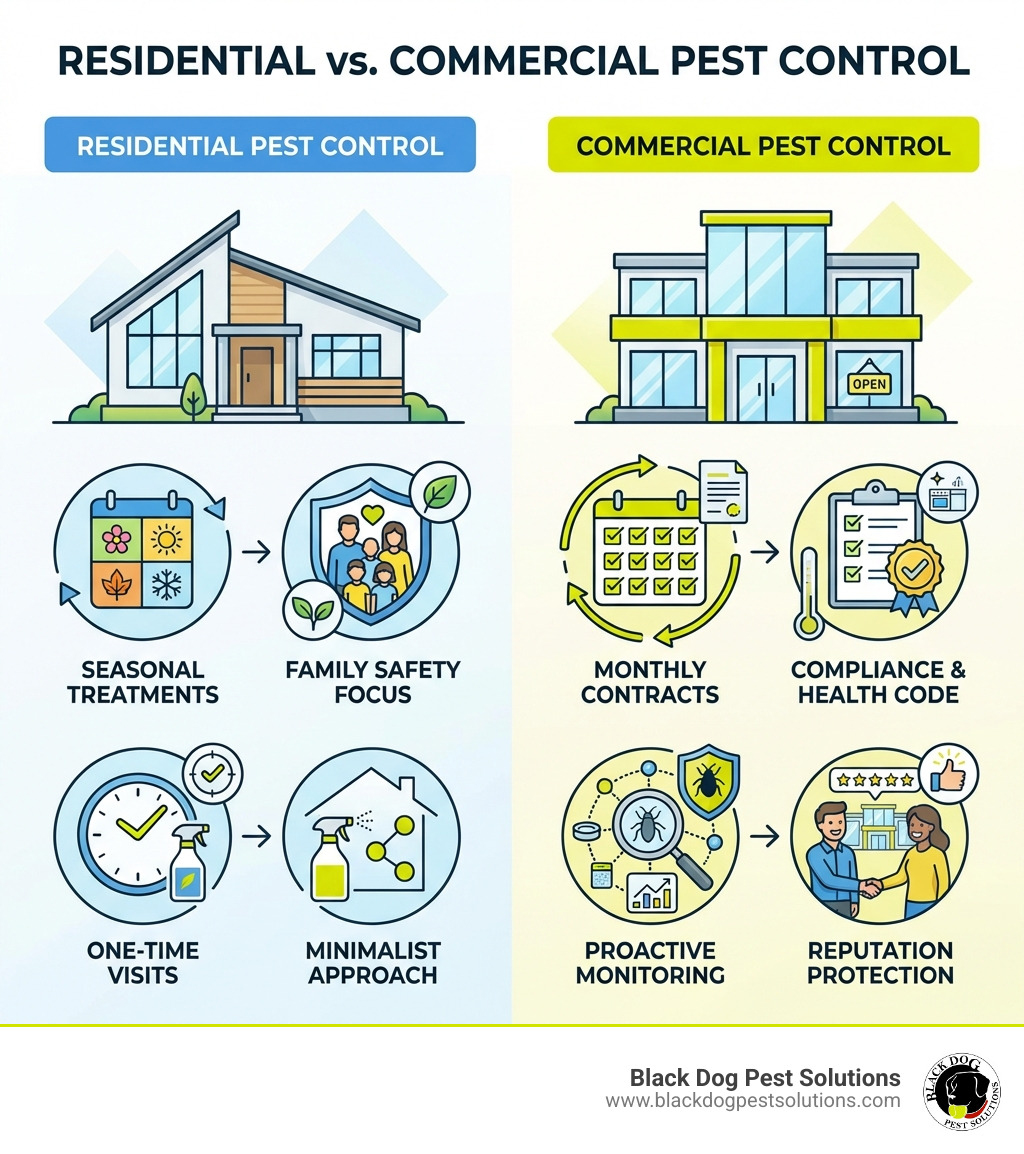 RESIDENTIAL vs. COMMERCIAL PEST CONTROL

RESIDENTIAL PEST CONTROL

SEASONAL TREATMENTS

FAMILY SAFETY FOCUS

ONE-TIME VISITS

MINIMALIST APPROACH

COMMERCIAL PEST CONTROL

OPEN

MONTHLY CONTRACTS

COMPLIANCE & HEALTH CODE

PROACTIVE MONITORING

REPUTATION PROTECTION

Black Dog Pest Solutions
www.blackdogpestsolutions.com

BLACK DOG PEST SOLUTIONS