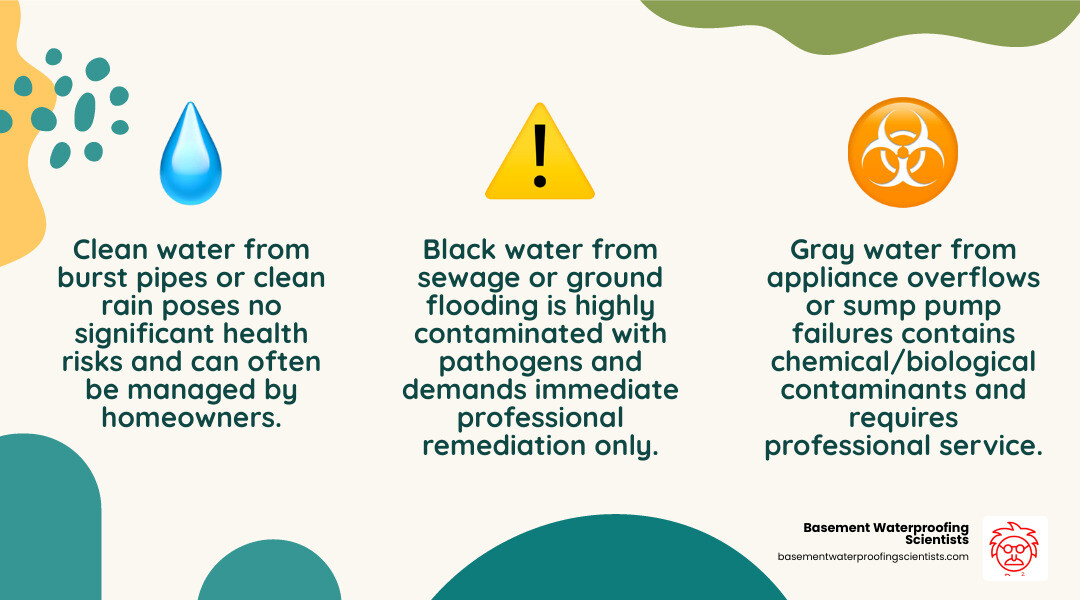 Clean water from burst pipes or clean rain poses no significant health risks and can often be managed by homeowners.

Black water from sewage or ground flooding is highly contaminated with pathogens and demands immediate professional remediation only.

Gray water from appliance overflows or sump pump failures contains chemical/biological contaminants and requires professional service.

Basement Waterproofing Scientists
basementwaterproofingscientists.com