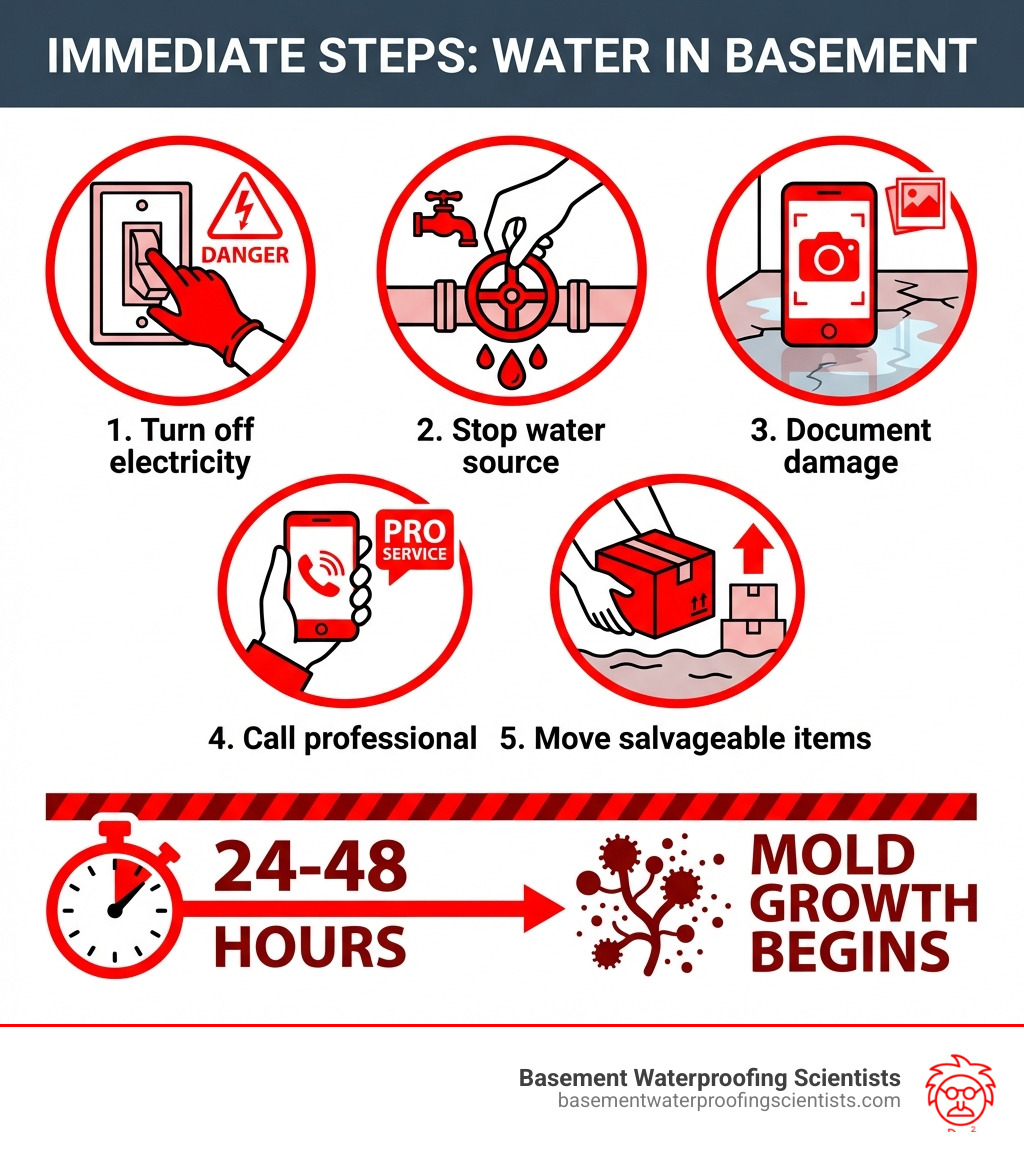 IMMEDIATE STEPS: WATER IN BASEMENT

DANGER

1. Turn off electricity

2. Stop water source

3. Document damage

PRO SERVICE

4. Call professional

5. Move salvageable items

24-48 HOURS

MOLD GROWTH BEGINS

Basement Waterproofing Scientists
basementwaterproofingscientists.com