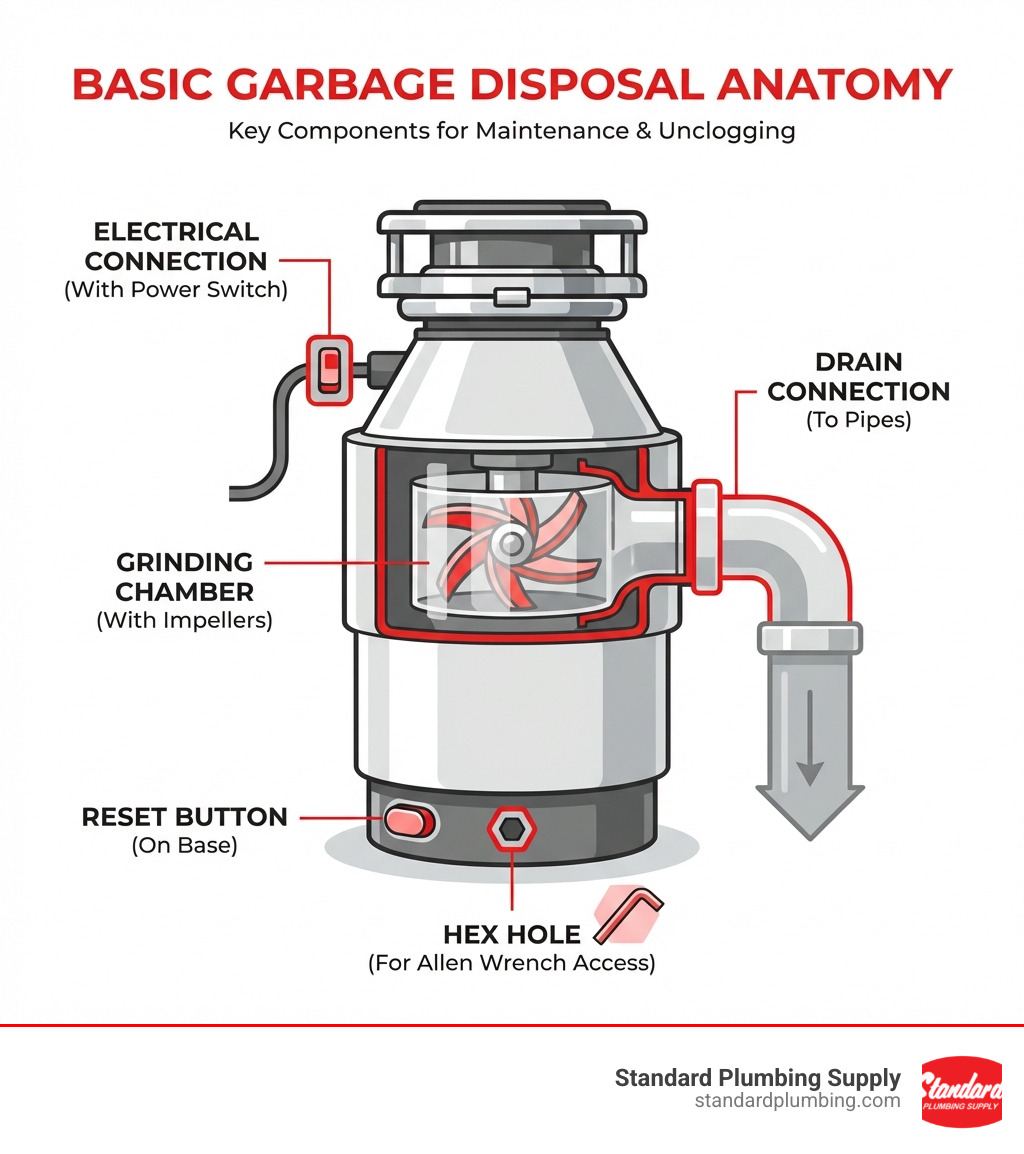 BASIC GARBAGE DISPOSAL ANATOMY
Key Components for Maintenance & Unclogging

ELECTRICAL CONNECTION
(With Power Switch)

DRAIN CONNECTION
(To Pipes)

GRINDING CHAMBER
(With Impellers)

RESET BUTTON
(On Base)

HEX HOLE
(For Allen Wrench Access)

Standard Plumbing Supply
standardplumbing.com

Standard
PLUMBING SUPPLY