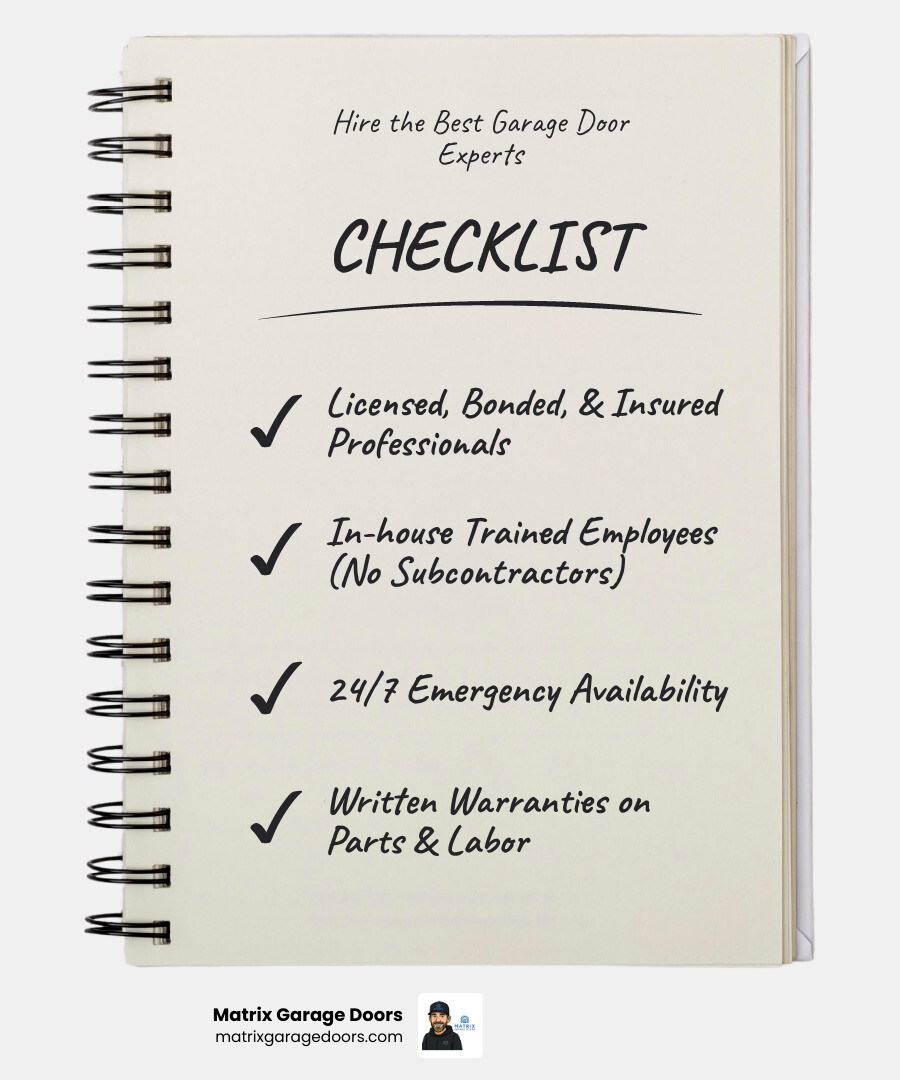 Hire the Best Garage Door Experts

CHECKLIST

✓ Licensed, Bonded, & Insured Professionals

✓ In-house Trained Employees (No Subcontractors)

✓ 24/7 Emergency Availability

✓ Written Warranties on Parts & Labor

Matrix Garage Doors
matrixgaragedoors.com

MATRIX