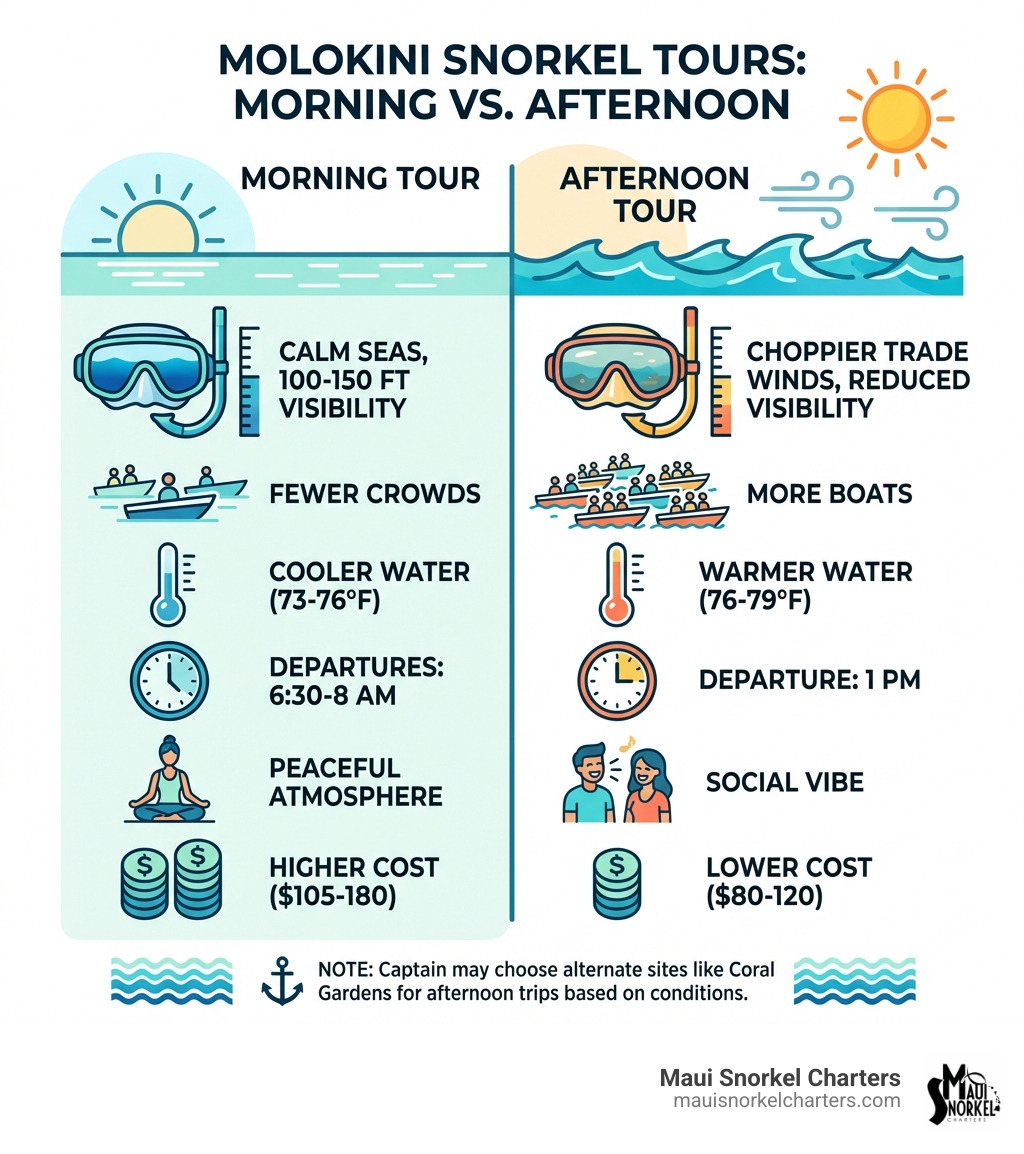 MOLOKINI SNORKEL TOURS: MORNING VS. AFTERNOON

MORNING TOUR

CALM SEAS, 100-150 FT VISIBILITY

FEWER CROWDS

COOLER WATER (73-76°F)

DEPARTURES: 6:30-8 AM

PEACEFUL ATMOSPHERE

HIGHER COST ($105-180)

AFTERNOON TOUR

CHOPPIER TRADE WINDS, REDUCED VISIBILITY

MORE BOATS

WARMER WATER (76-79°F)

DEPARTURE: 1 PM

SOCIAL VIBE

LOWER COST ($80-120)

NOTE: Captain may choose alternate sites like Coral Gardens for afternoon trips based on conditions.

Maui Snorkel Charters
mauisnorkelcharters.com

MAUI SNORKEL CHARTERS