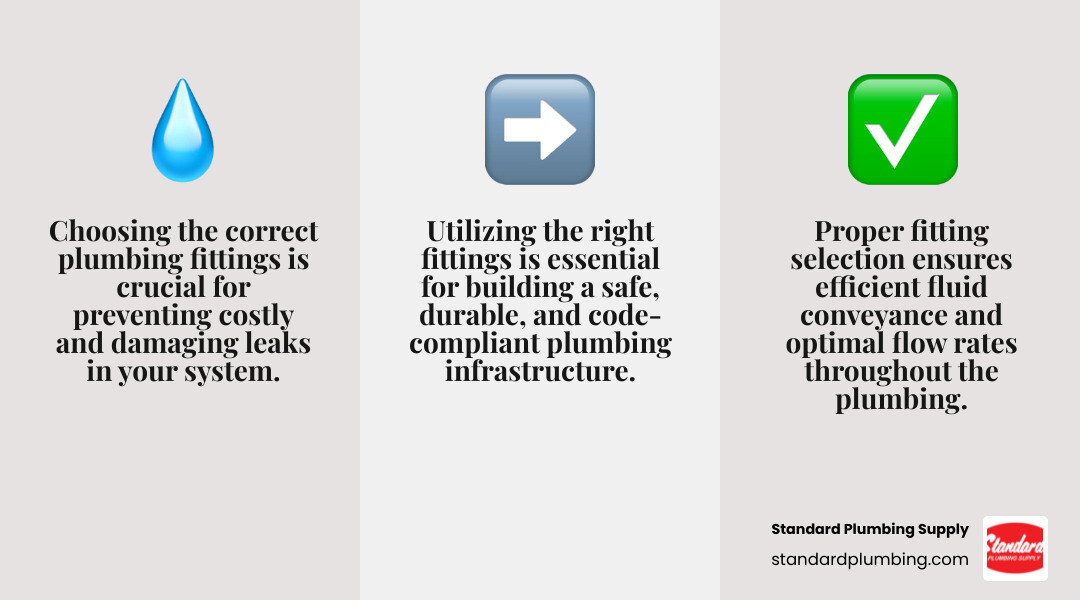 Choosing the correct plumbing fittings is crucial for preventing costly and damaging leaks in your system.

Utilizing the right fittings is essential for building a safe, durable, and code-compliant plumbing infrastructure.

Proper fitting selection ensures efficient fluid conveyance and optimal flow rates throughout the plumbing.

Standard Plumbing Supply
standardplumbing.com

Standard
PLUMBING SUPPLY