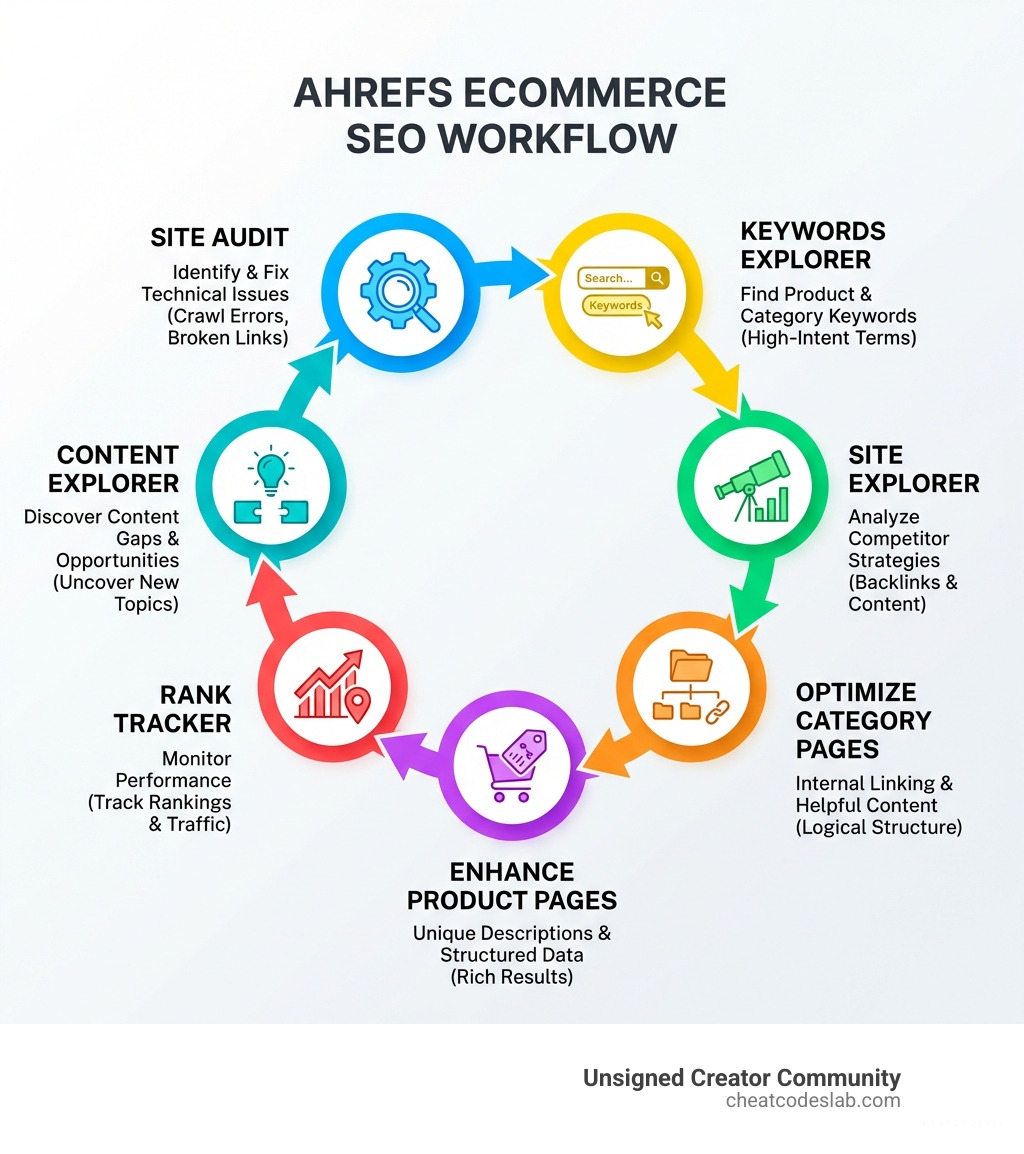 AHREFS ECOMMERCE SEO WORKFLOW

SITE AUDIT
Identify & Fix Technical Issues (Crawl Errors, Broken Links)

Search...
Keywords

KEYWORDS EXPLORER
Find Product & Category Keywords (High-Intent Terms)

SITE EXPLORER
Analyze Competitor Strategies (Backlinks & Content)

OPTIMIZE CATEGORY PAGES
Internal Linking & Helpful Content (Logical Structure)

ENHANCE PRODUCT PAGES
Unique Descriptions & Structured Data (Rich Results)

RANK TRACKER
Monitor Performance (Track Rankings & Traffic)

CONTENT EXPLORER
Discover Content Gaps & Opportunities (Uncover New Topics)

Unsigned Creator Community
cheatcodeslab.com