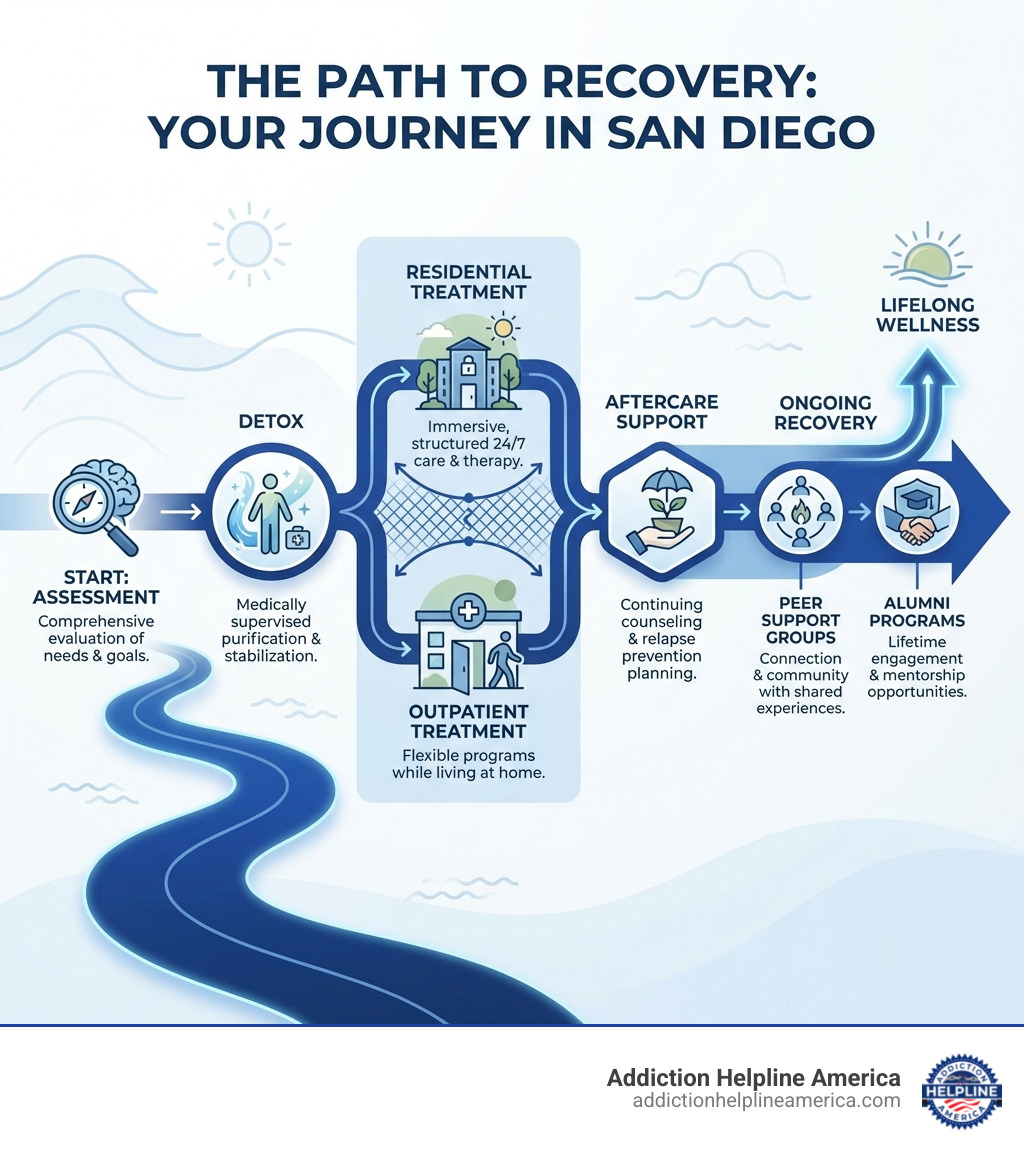 THE PATH TO RECOVERY: YOUR JOURNEY IN SAN DIEGO

START: ASSESSMENT
Comprehensive evaluation of needs & goals.

DETOX
Medically supervised purification & stabilization.

RESIDENTIAL TREATMENT
Immersive, structured 24/7 care & therapy.

OUTPATIENT TREATMENT
Flexible programs while living at home.

AFTERCARE SUPPORT
Continuing counseling & relapse prevention planning.

ONGOING RECOVERY

PEER SUPPORT GROUPS
Connection & community with shared experiences.

ALUMNI PROGRAMS
Lifetime engagement & mentorship opportunities.

LIFELONG WELLNESS

Addiction Helpline America
addictionhelplineamerica.com
ADDICTION HELPLINE AMERICA