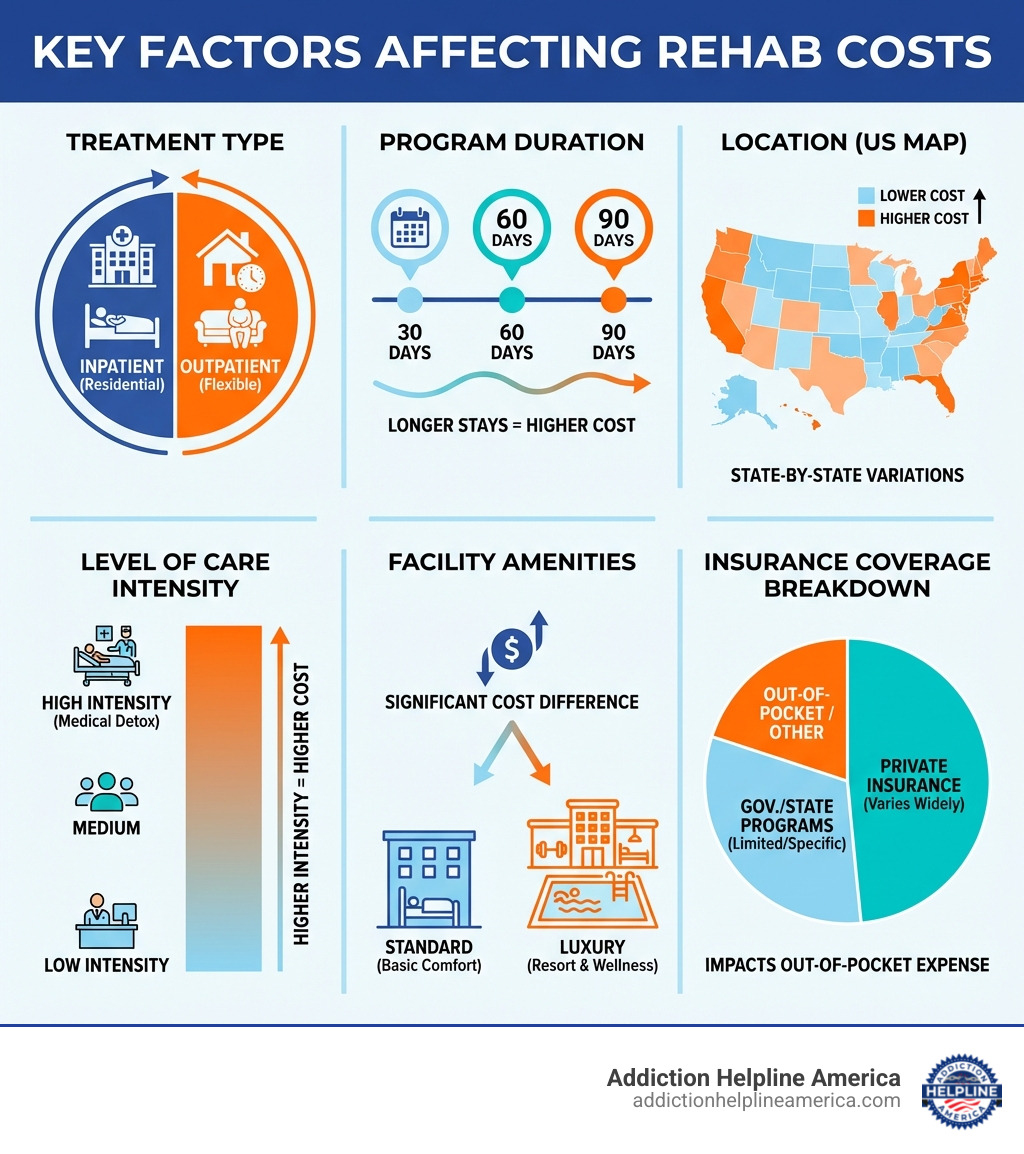 KEY FACTORS AFFECTING REHAB COSTS

TREATMENT TYPE

INPATIENT (Residential)

OUTPATIENT (Flexible)

PROGRAM DURATION

60 DAYS

90 DAYS

30 DAYS

60 DAYS

90 DAYS

LONGER STAYS = HIGHER COST

LOCATION (US MAP)

LOWER COST

HIGHER COST

STATE-BY-STATE VARIATIONS

LEVEL OF CARE INTENSITY

HIGH INTENSITY (Medical Detox)

MEDIUM

LOW INTENSITY

HIGHER INTENSITY = HIGHER COST

FACILITY AMENITIES

$

SIGNIFICANT COST DIFFERENCE

STANDARD (Basic Comfort)

LUXURY (Resort & Wellness)

INSURANCE COVERAGE BREAKDOWN

OUT-OF-POCKET / OTHER

PRIVATE INSURANCE (Varies Widely)

GOV./STATE PROGRAMS (Limited/Specific)

IMPACTS OUT-OF-POCKET EXPENSE

Addiction Helpline America
addictionhelplineamerica.com

ADDICTION HELPLINE AMERICA