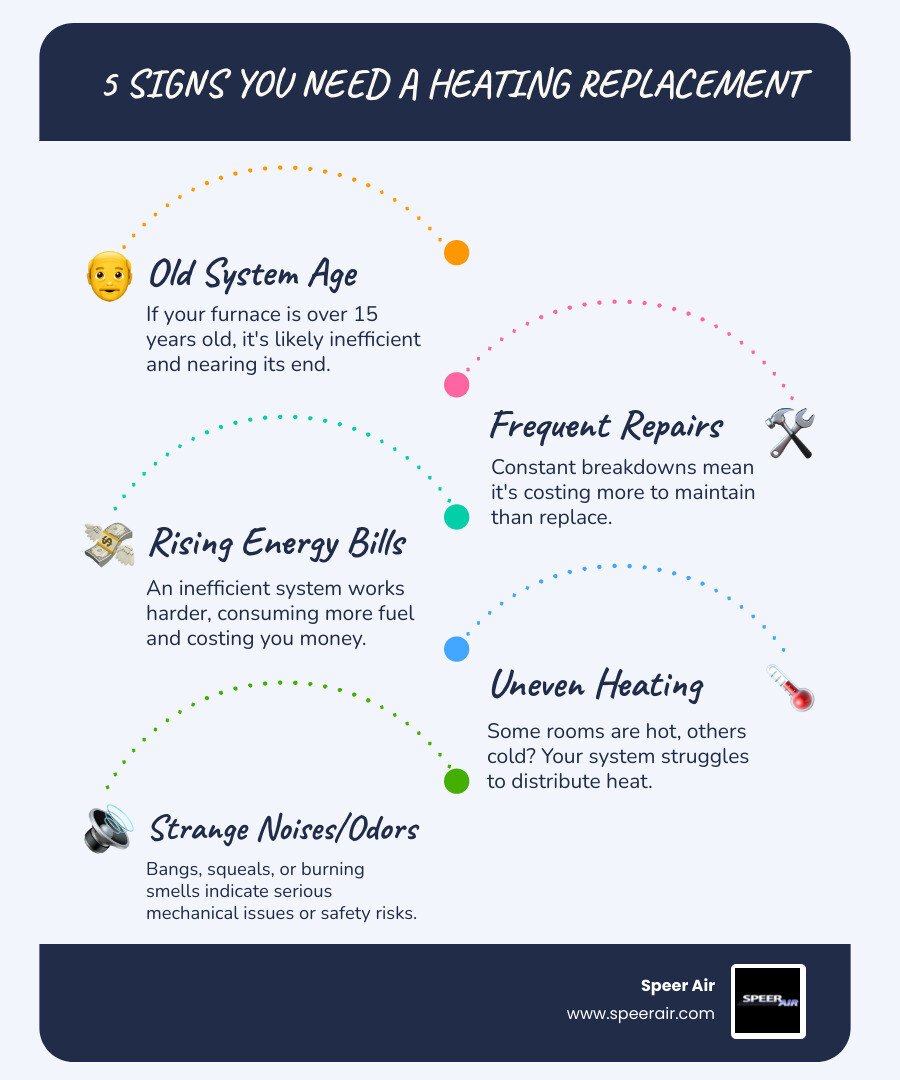 5 SIGNS YOU NEED A HEATING REPLACEMENT

Old System Age

If your furnace is over 15 years old, it's likely inefficient and nearing its end.

Frequent Repairs

Constant breakdowns mean it's costing more to maintain than replace.

Rising Energy Bills

An inefficient system works harder, consuming more fuel and costing you money.

Uneven Heating

Some rooms are hot, others cold? Your system struggles to distribute heat.

Strange Noises/Odors

Bangs, squeals, or burning smells indicate serious mechanical issues or safety risks.

Speer Air
www.speerair.com

SPEER AIR