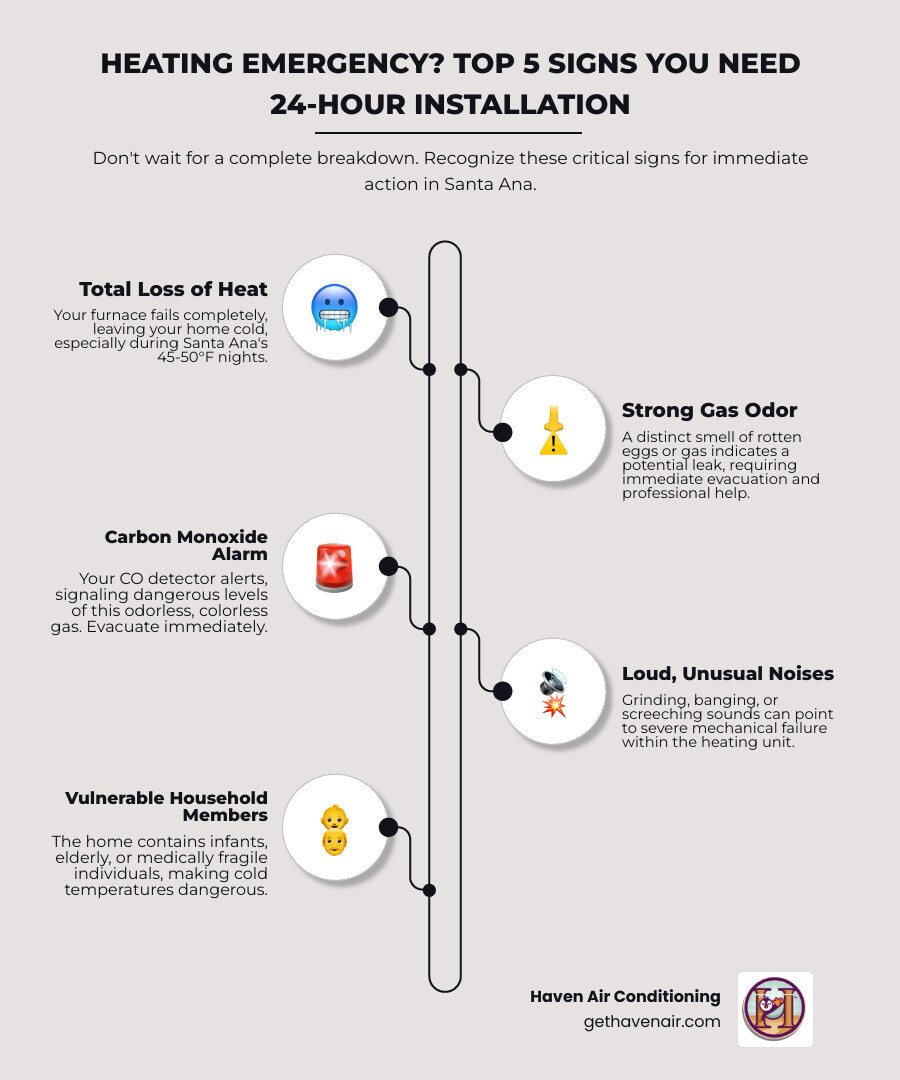 HEATING EMERGENCY? TOP 5 SIGNS YOU NEED 24-HOUR INSTALLATION

Don't wait for a complete breakdown. Recognize these critical signs for immediate action in Santa Ana.

Total Loss of Heat

Your furnace fails completely, leaving your home cold, especially during Santa Ana's 45-50°F nights.

Strong Gas Odor

A distinct smell of rotten eggs or gas indicates a potential leak, requiring immediate evacuation and professional help.

Carbon Monoxide Alarm

Your CO detector alerts, signaling dangerous levels of this odorless, colorless gas. Evacuate immediately.

Loud, Unusual Noises

Grinding, banging, or screeching sounds can point to severe mechanical failure within the heating unit.

Vulnerable Household Members

The home contains infants, elderly, or medically fragile individuals, making cold temperatures dangerous.

Haven Air Conditioning
gethavenair.com