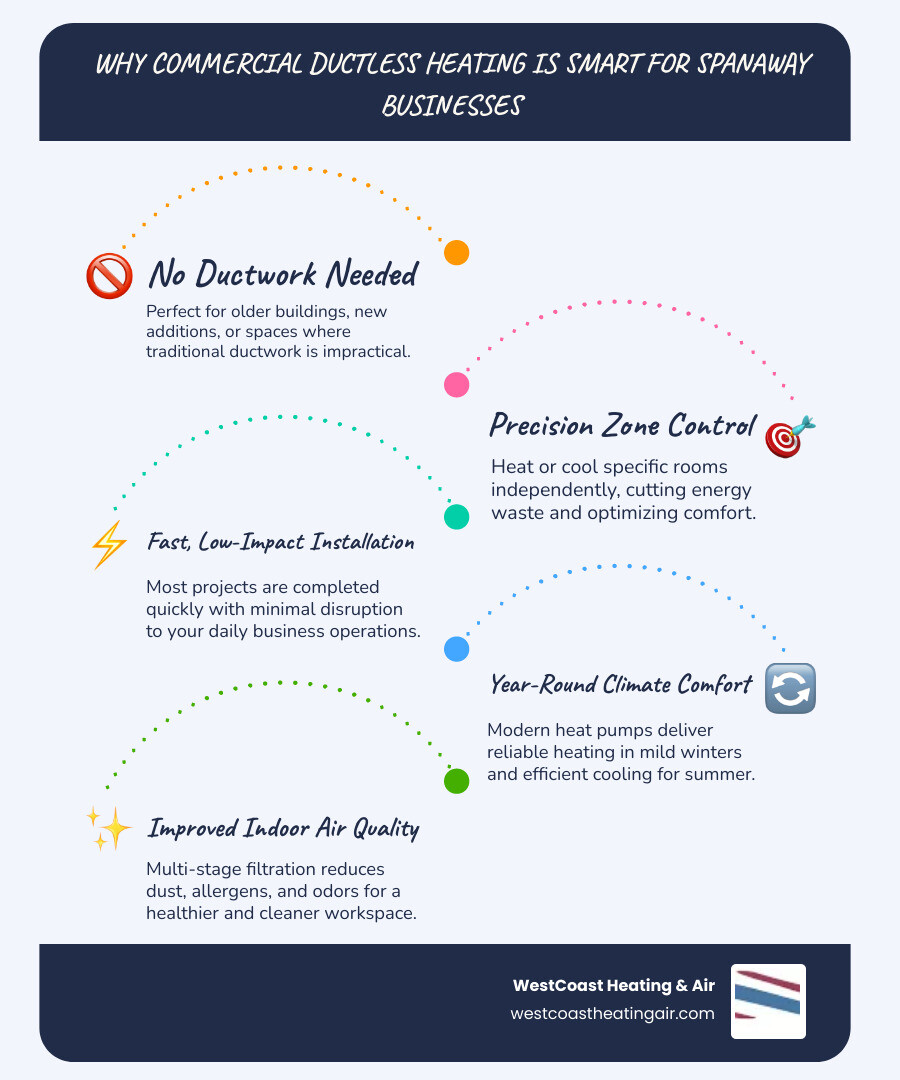 WHY COMMERCIAL DUCTLESS HEATING IS SMART FOR SPANAWAY BUSINESSES

No Ductwork Needed

Perfect for older buildings, new additions, or spaces where traditional ductwork is impractical.

Precision Zone Control

Heat or cool specific rooms independently, cutting energy waste and optimizing comfort.

Fast, Low-Impact Installation

Most projects are completed quickly with minimal disruption to your daily business operations.

Year-Round Climate Comfort

Modern heat pumps deliver reliable heating in mild winters and efficient cooling for summer.

Improved Indoor Air Quality

Multi-stage filtration reduces dust, allergens, and odors for a healthier and cleaner workspace.

WestCoast Heating & Air
westcoastheatingair.com