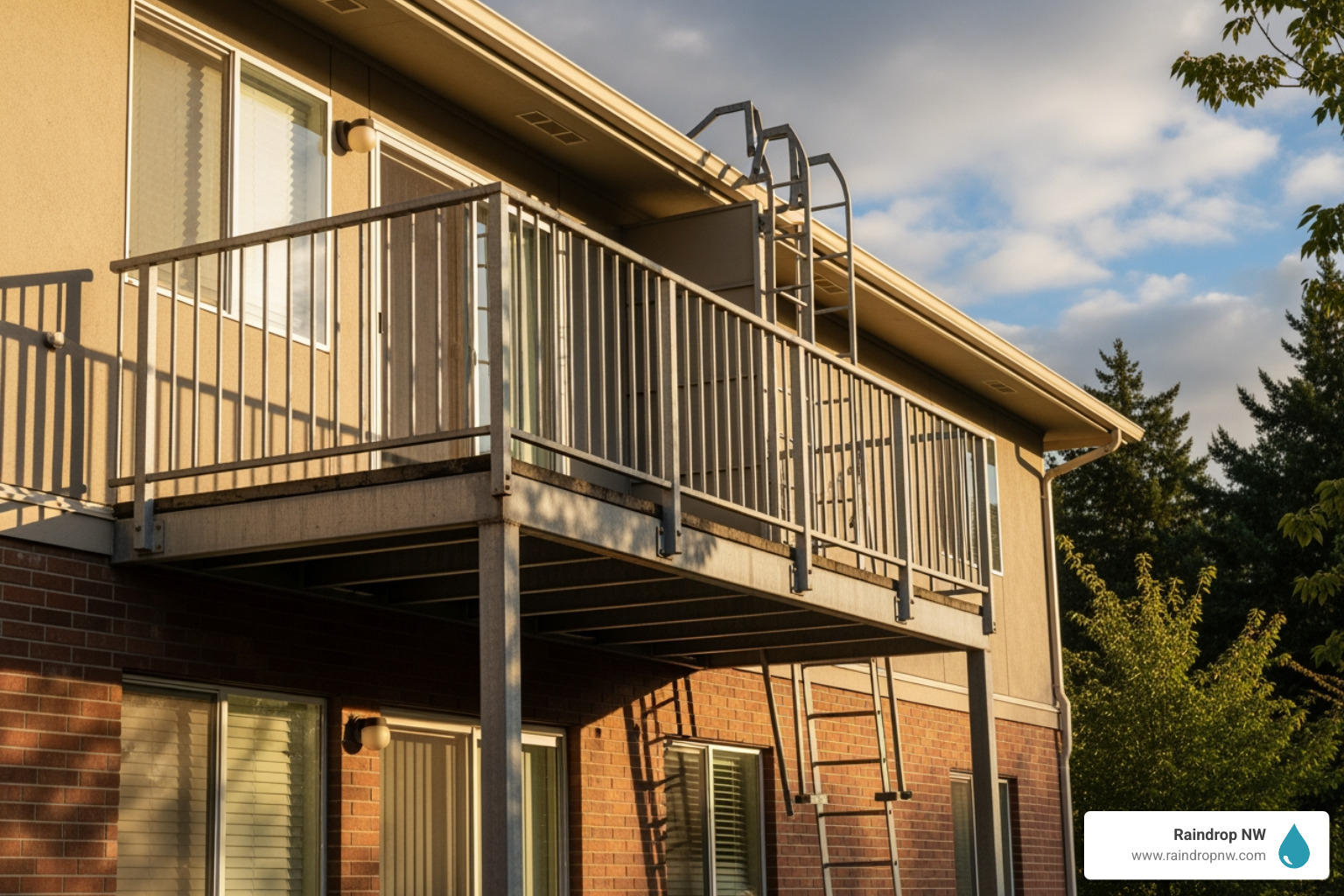 Raindrop NW
www.raindropnw.com