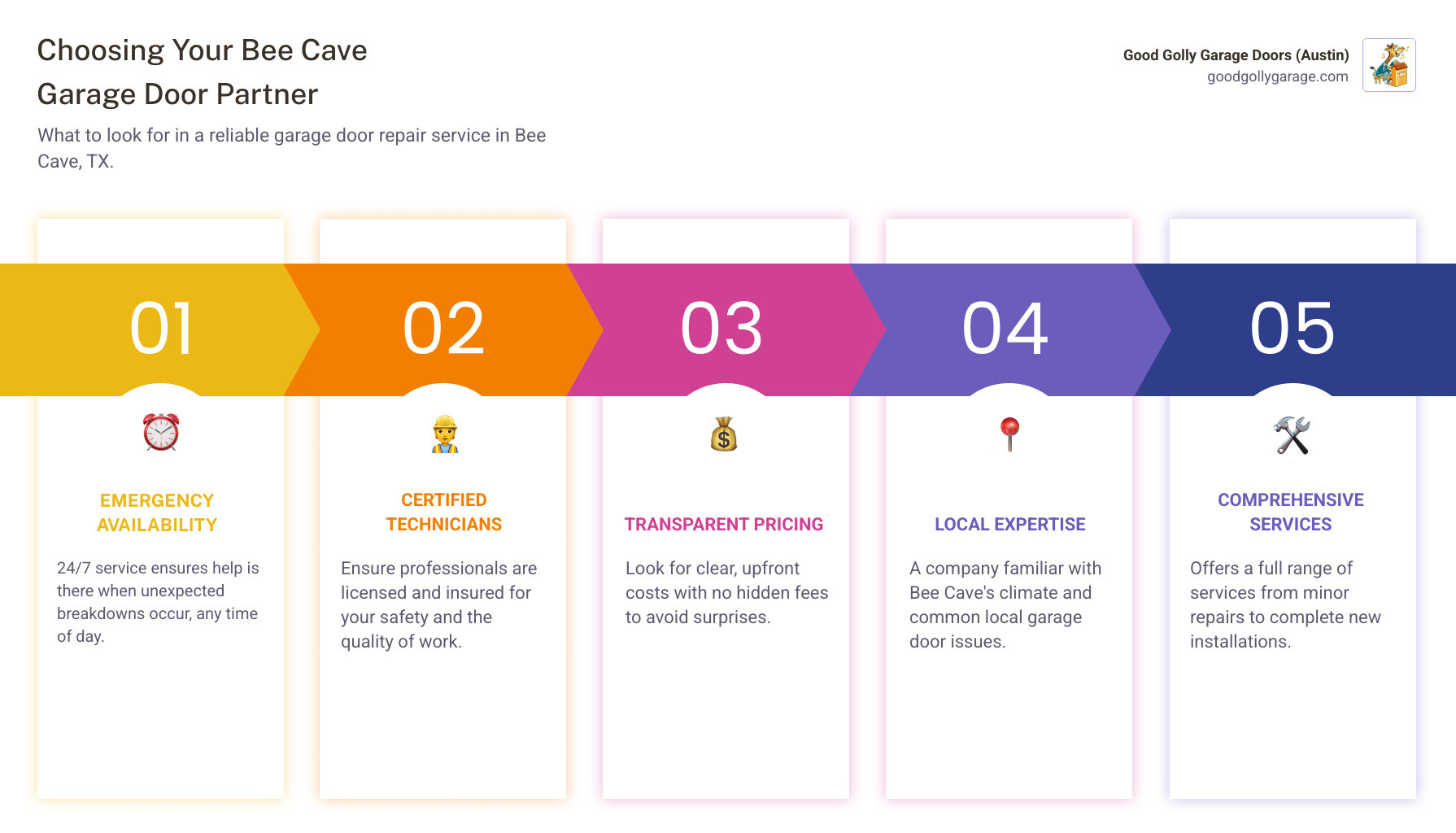 Choosing Your Bee Cave Garage Door Partner

What to look for in a reliable garage door repair service in Bee Cave, TX.

Good Golly Garage Doors (Austin)
goodgollygarage.com

01

EMERGENCY AVAILABILITY

24/7 service ensures help is there when unexpected breakdowns occur, any time of day.

02

CERTIFIED TECHNICIANS

Ensure professionals are licensed and insured for your safety and the quality of work.

03

TRANSPARENT PRICING

Look for clear, upfront costs with no hidden fees to avoid surprises.

04

LOCAL EXPERTISE

A company familiar with Bee Cave's climate and common local garage door issues.

05

COMPREHENSIVE SERVICES

Offers a full range of services from minor repairs to complete new installations.