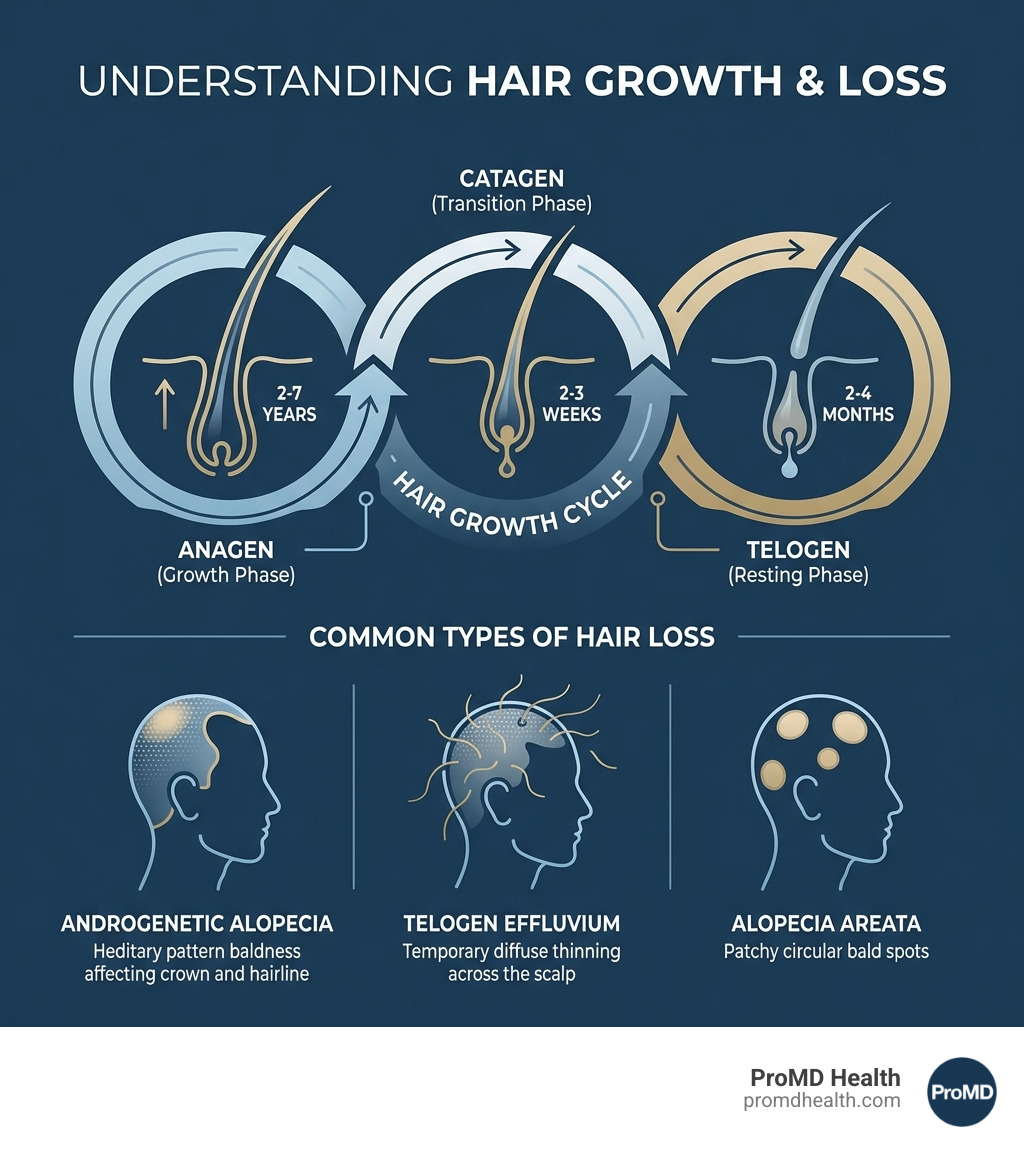 UNDERSTANDING HAIR GROWTH & LOSS

CATAGEN
(Transition Phase)

2-7 YEARS

2-3 WEEKS

2-4 MONTHS

HAIR GROWTH CYCLE

ANAGEN
(Growth Phase)

TELOGEN
(Resting Phase)

COMMON TYPES OF HAIR LOSS

ANDROGENETIC ALOPECIA
Heditary pattern baldness affecting crown and hairline

TELOGEN EFFLUVIUM
Temporary diffuse thinning across the scalp

ALOPECIA AREATA
Patchy circular bald spots

ProMD Health
promdhealth.com

ProMD