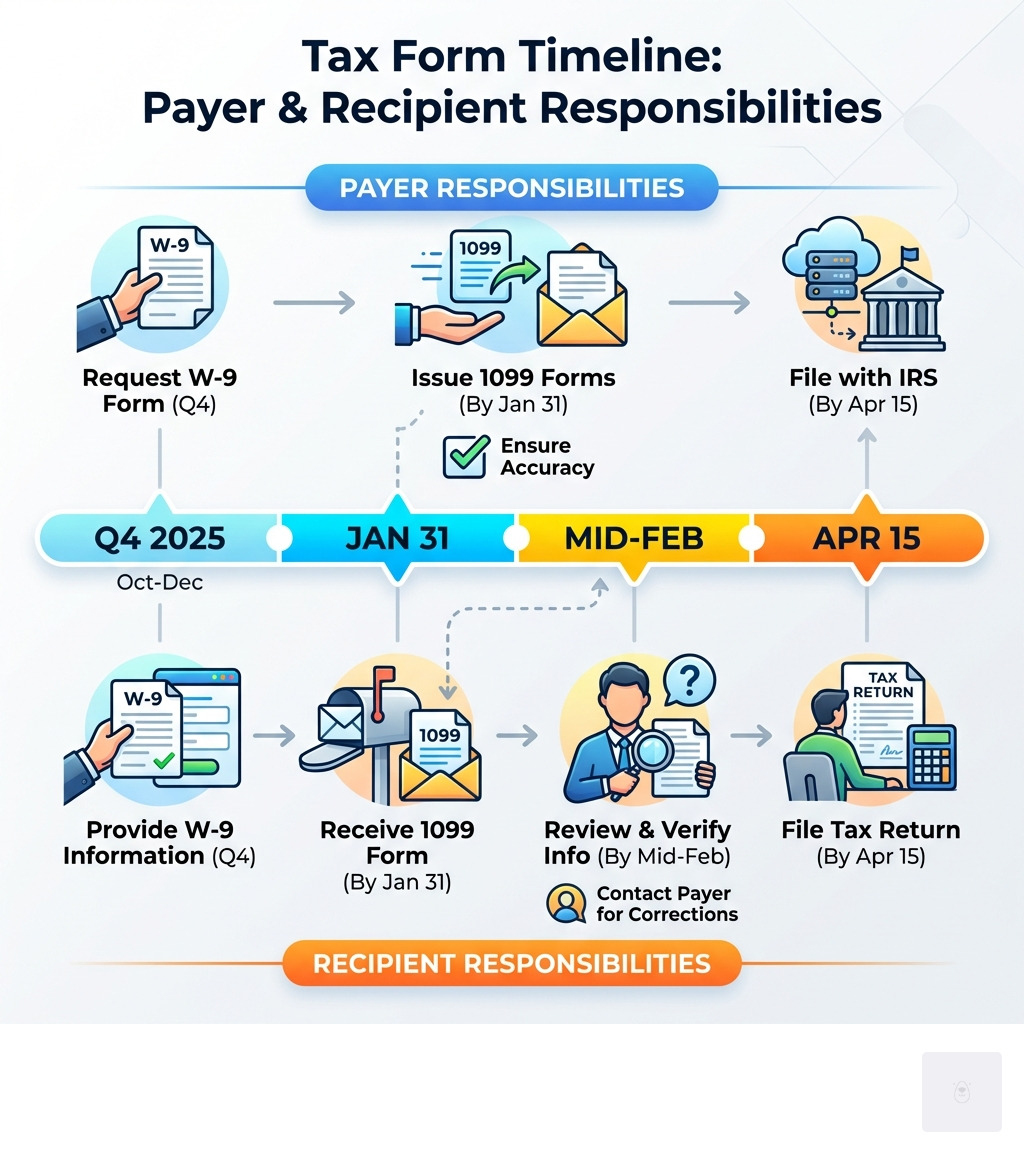 Tax Form Timeline:
Payer & Recipient Responsibilities

PAYER RESPONSIBILITIES

W-9

Request W-9 Form (Q4)

1099

Issue 1099 Forms (By Jan 31)

Ensure Accuracy

File with IRS (By Apr 15)

Q4 2025
Oct-Dec

JAN 31

MID-FEB

APR 15

W-9

Provide W-9 Information (Q4)

1099

Receive 1099 Form (By Jan 31)

Review & Verify Info (By Mid-Feb)

Contact Payer for Corrections

TAX RETURN

File Tax Return (By Apr 15)

RECIPIENT RESPONSIBILITIES