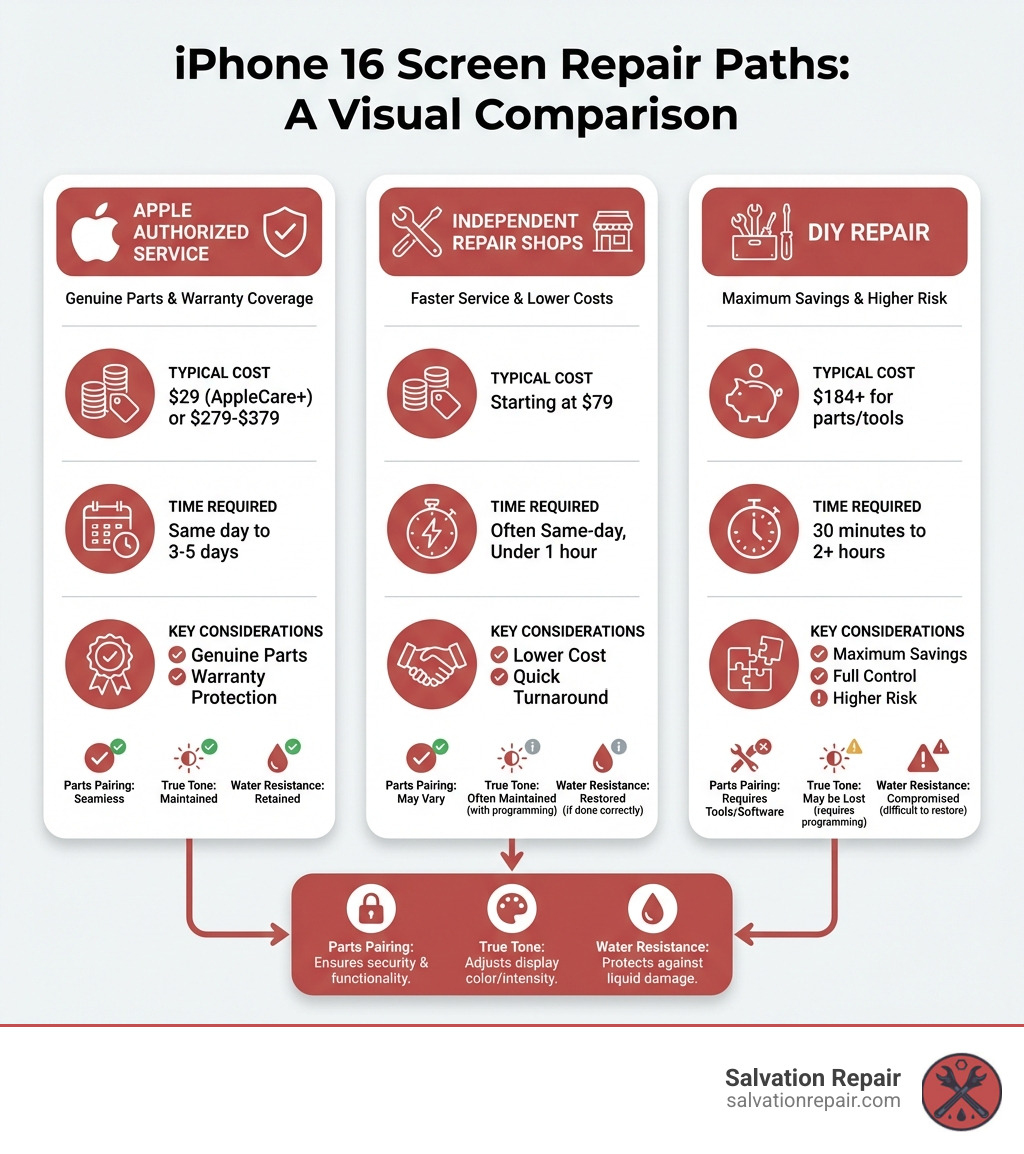 iPhone 16 Screen Repair Paths: A Visual Comparison

APPLE AUTHORIZED SERVICE

Genuine Parts & Warranty Coverage

TYPICAL COST
$29 (AppleCare+) or $279-$379

TIME REQUIRED
Same day to 3-5 days

KEY CONSIDERATIONS
Genuine Parts
Warranty Protection

Parts Pairing: Seamless
True Tone: Maintained
Water Resistance: Retained

INDEPENDENT REPAIR SHOPS

Faster Service & Lower Costs

TYPICAL COST
Starting at $79

TIME REQUIRED
Often Same-day, Under 1 hour

KEY CONSIDERATIONS
Lower Cost
Quick Turnaround

Parts Pairing: May Vary
True Tone: Often Maintained (with programming)
Water Resistance: Restored (if done correctly)

DIY REPAIR

Maximum Savings & Higher Risk

TYPICAL COST
$184+ for parts/tools

TIME REQUIRED
30 minutes to 2+ hours

KEY CONSIDERATIONS
Maximum Savings
Full Control
Higher Risk

Parts Pairing: Requires Tools/Software
True Tone: May be Lost (requires programming)
Water Resistance: Compromised (difficult to restore)

Parts Pairing: Ensures security & functionality.
True Tone: Adjusts display color/intensity.
Water Resistance: Protects against liquid damage.

Salvation Repair
salvationrepair.com