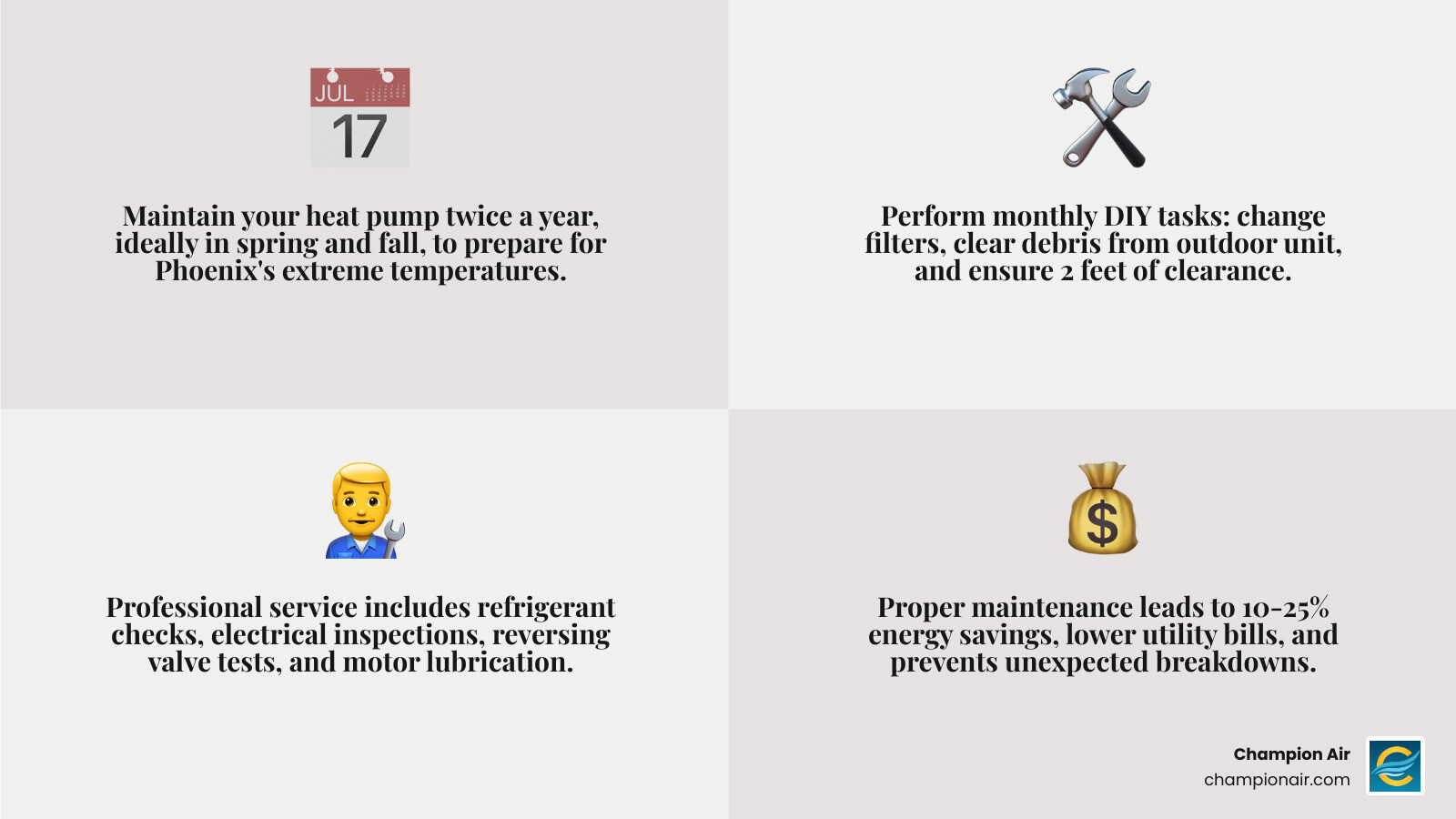 JUL
17

Maintain your heat pump twice a year, ideally in spring and fall, to prepare for Phoenix's extreme temperatures.

Perform monthly DIY tasks: change filters, clear debris from outdoor unit, and ensure 2 feet of clearance.

Professional service includes refrigerant checks, electrical inspections, reversing valve tests, and motor lubrication.

$

Proper maintenance leads to 10-25% energy savings, lower utility bills, and prevents unexpected breakdowns.

Champion Air
championair.com