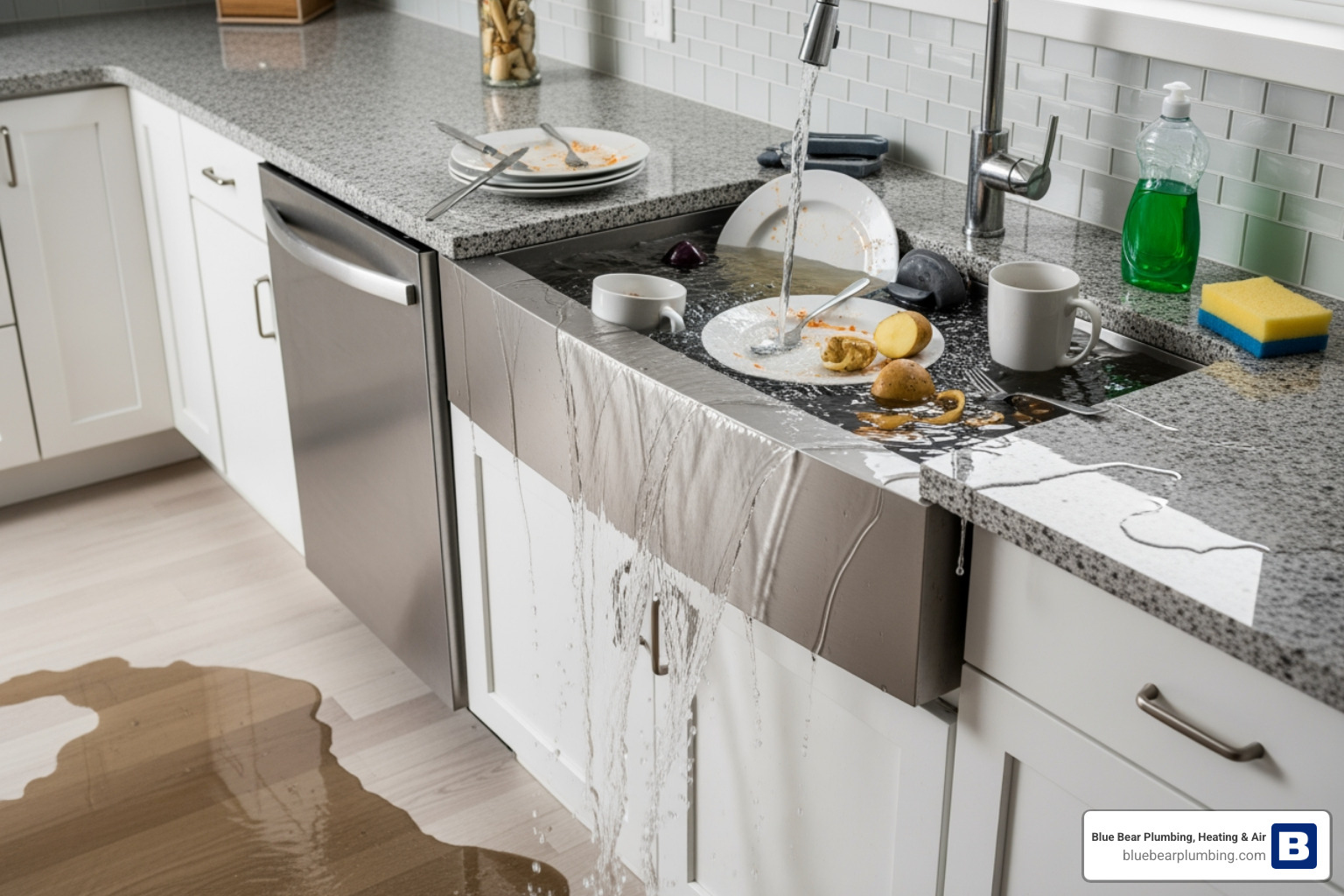 Blue Bear Plumbing, Heating & Air
bluebearplumbing.com
B