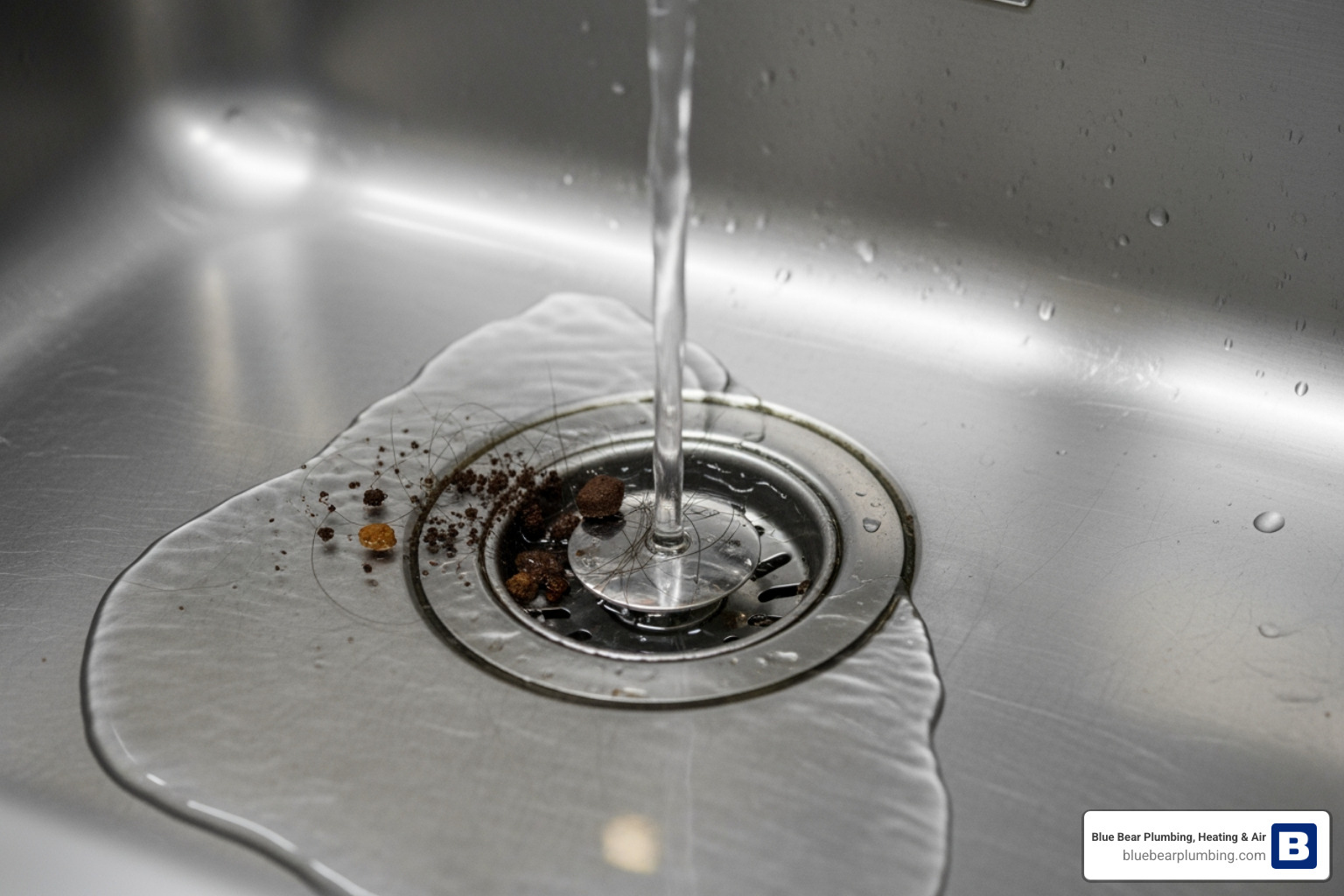 Blue Bear Plumbing, Heating & Air
bluebearplumbing.com
B