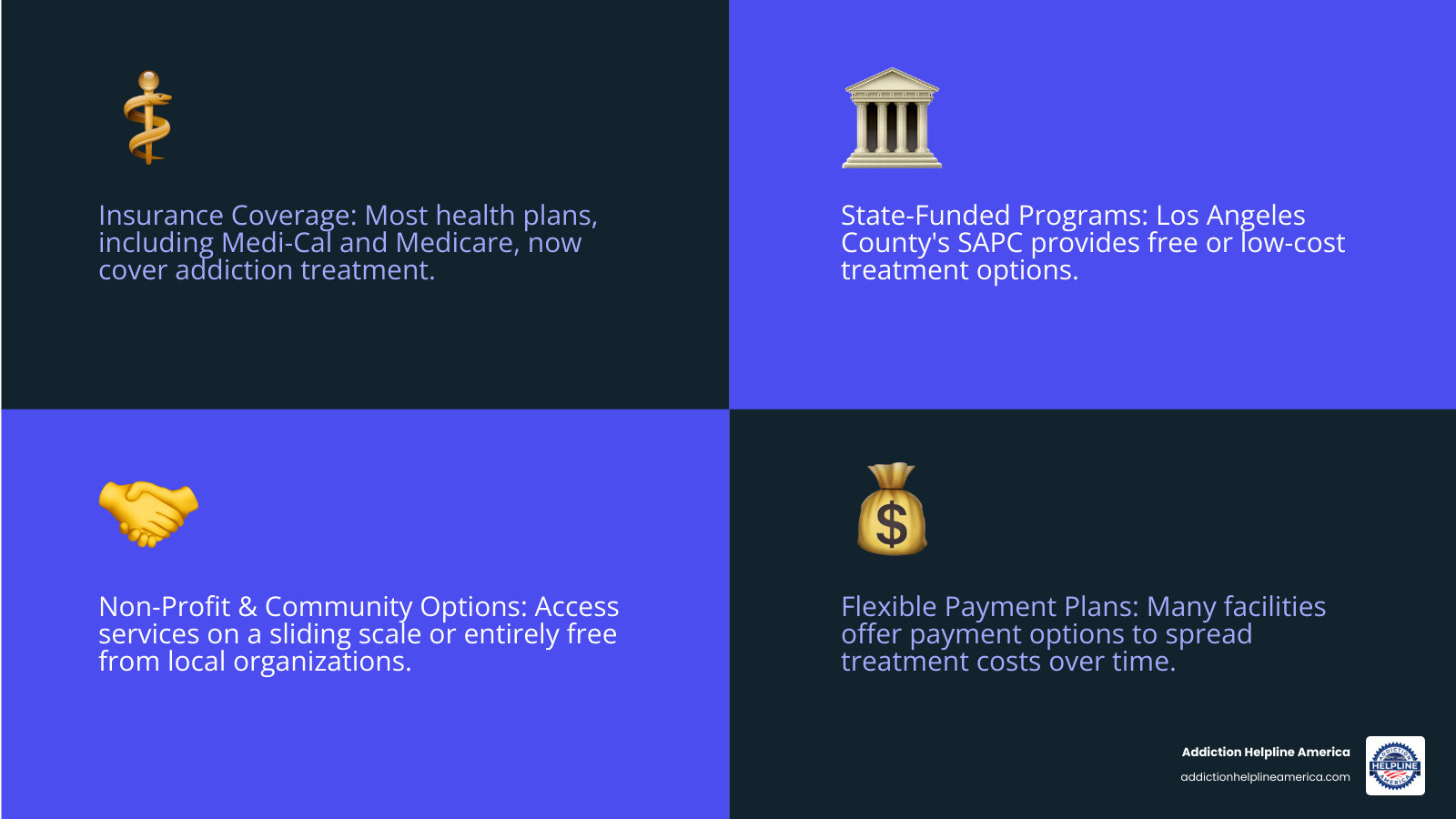 Insurance Coverage: Most health plans, including Medi-Cal and Medicare, now cover addiction treatment.

State-Funded Programs: Los Angeles County's SAPC provides free or low-cost treatment options.

Non-Profit & Community Options: Access services on a sliding scale or entirely free from local organizations.

Flexible Payment Plans: Many facilities offer payment options to spread treatment costs over time.

Addiction Helpline America
addictionhelplineamerica.com

ADDICTION
HELPLINE
AMERICA