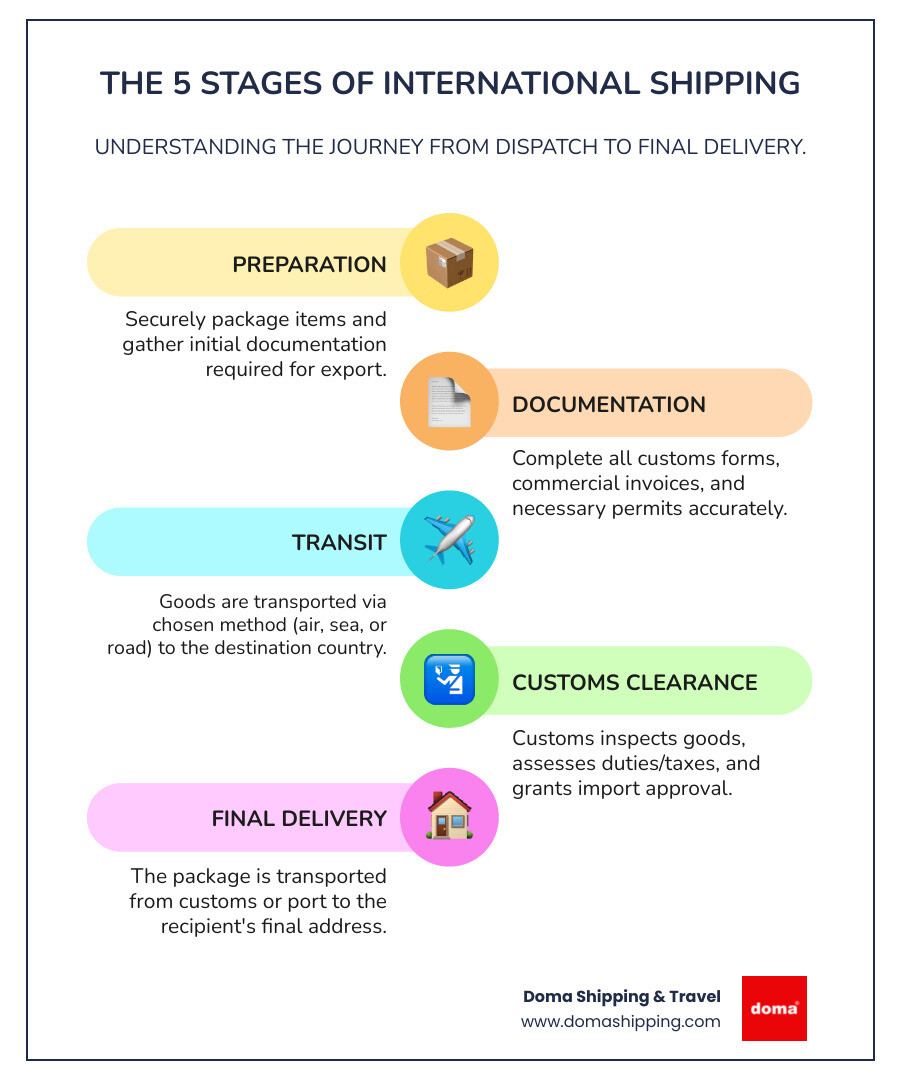 THE 5 STAGES OF INTERNATIONAL SHIPPING

UNDERSTANDING THE JOURNEY FROM DISPATCH TO FINAL DELIVERY.

PREPARATION

Securely package items and gather initial documentation required for export.

DOCUMENTATION

Complete all customs forms, commercial invoices, and necessary permits accurately.

TRANSIT

Goods are transported via chosen method (air, sea, or road) to the destination country.

CUSTOMS CLEARANCE

Customs inspects goods, assesses duties/taxes, and grants import approval.

FINAL DELIVERY

The package is transported from customs or port to the recipient's final address.

Doma Shipping & Travel
www.domashipping.com

doma