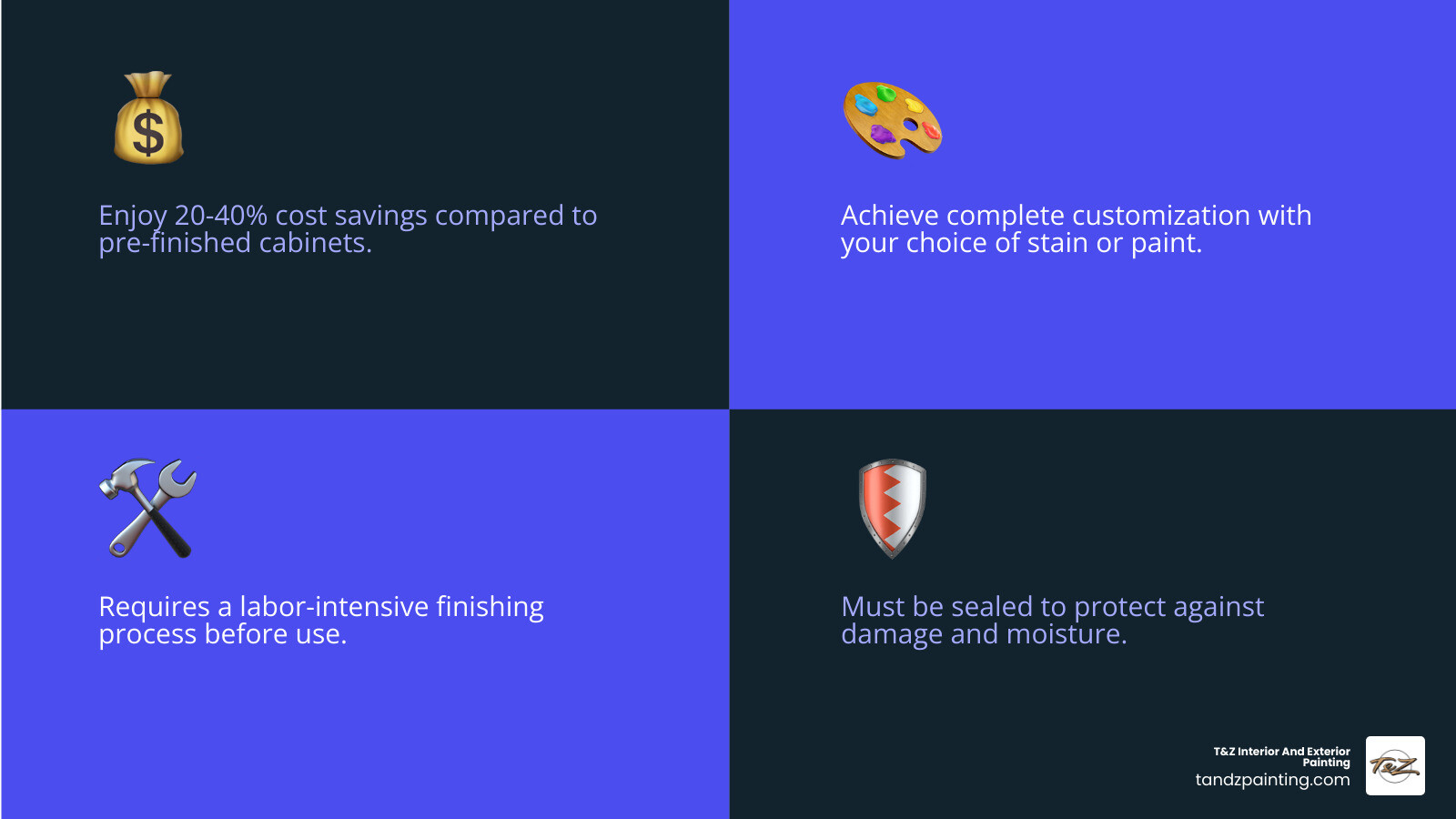 Enjoy 20-40% cost savings compared to pre-finished cabinets.

Achieve complete customization with your choice of stain or paint.

Requires a labor-intensive finishing process before use.

Must be sealed to protect against damage and moisture.

T&Z Interior And Exterior Painting
tandzpainting.com

T&Z