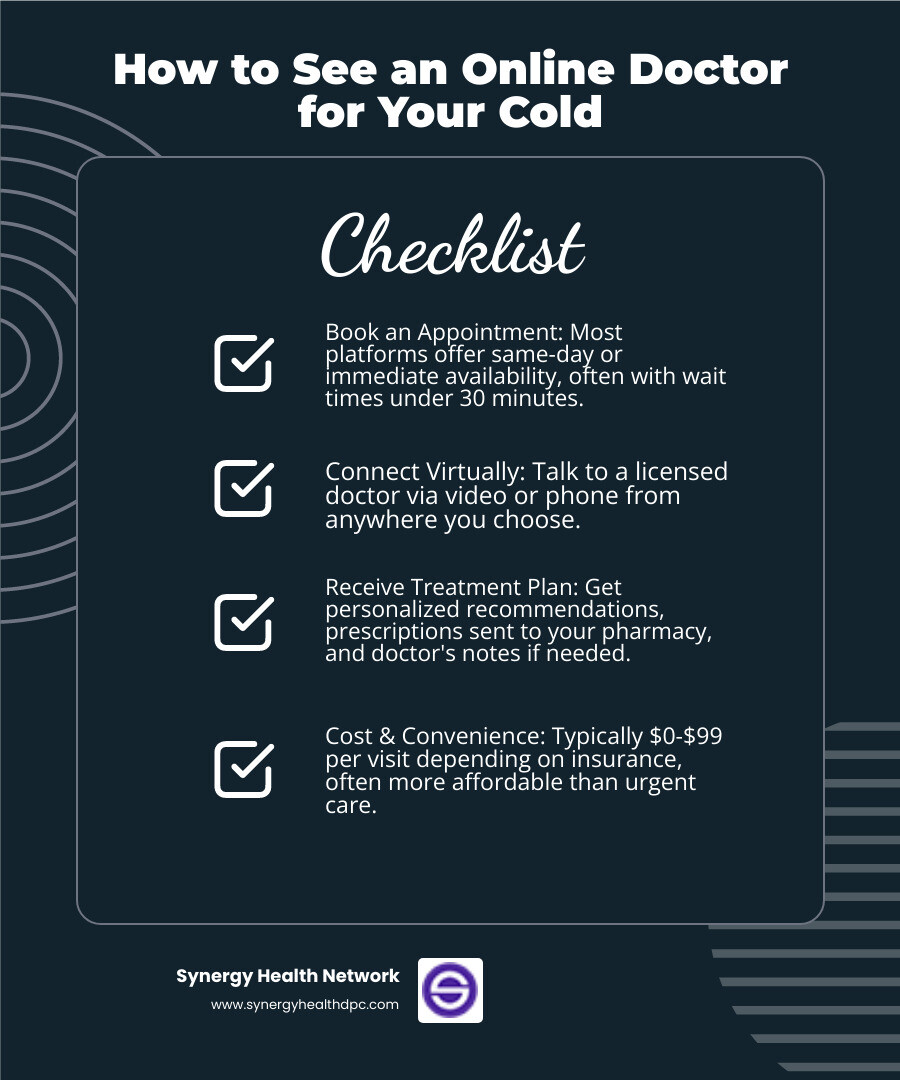 How to See an Online Doctor for Your Cold

Checklist

Book an Appointment: Most platforms offer same-day or immediate availability, often with wait times under 30 minutes.

Connect Virtually: Talk to a licensed doctor via video or phone from anywhere you choose.

Receive Treatment Plan: Get personalized recommendations, prescriptions sent to your pharmacy, and doctor's notes if needed.

Cost & Convenience: Typically \$0-\$99 per visit depending on insurance, often more affordable than urgent care.

Synergy Health Network
www.synergyhealthdpc.com