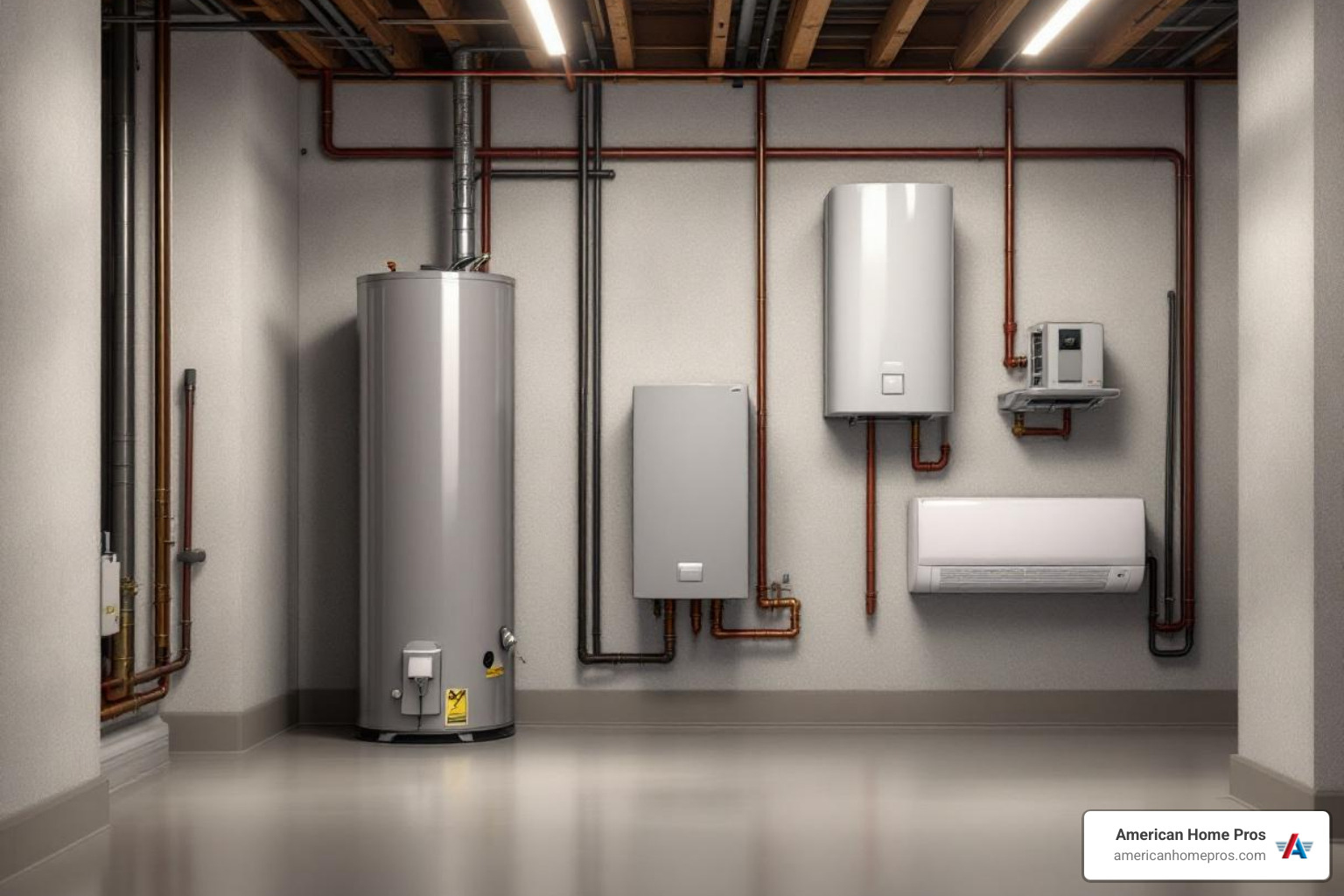 American Home Pros
americanhomepros.com