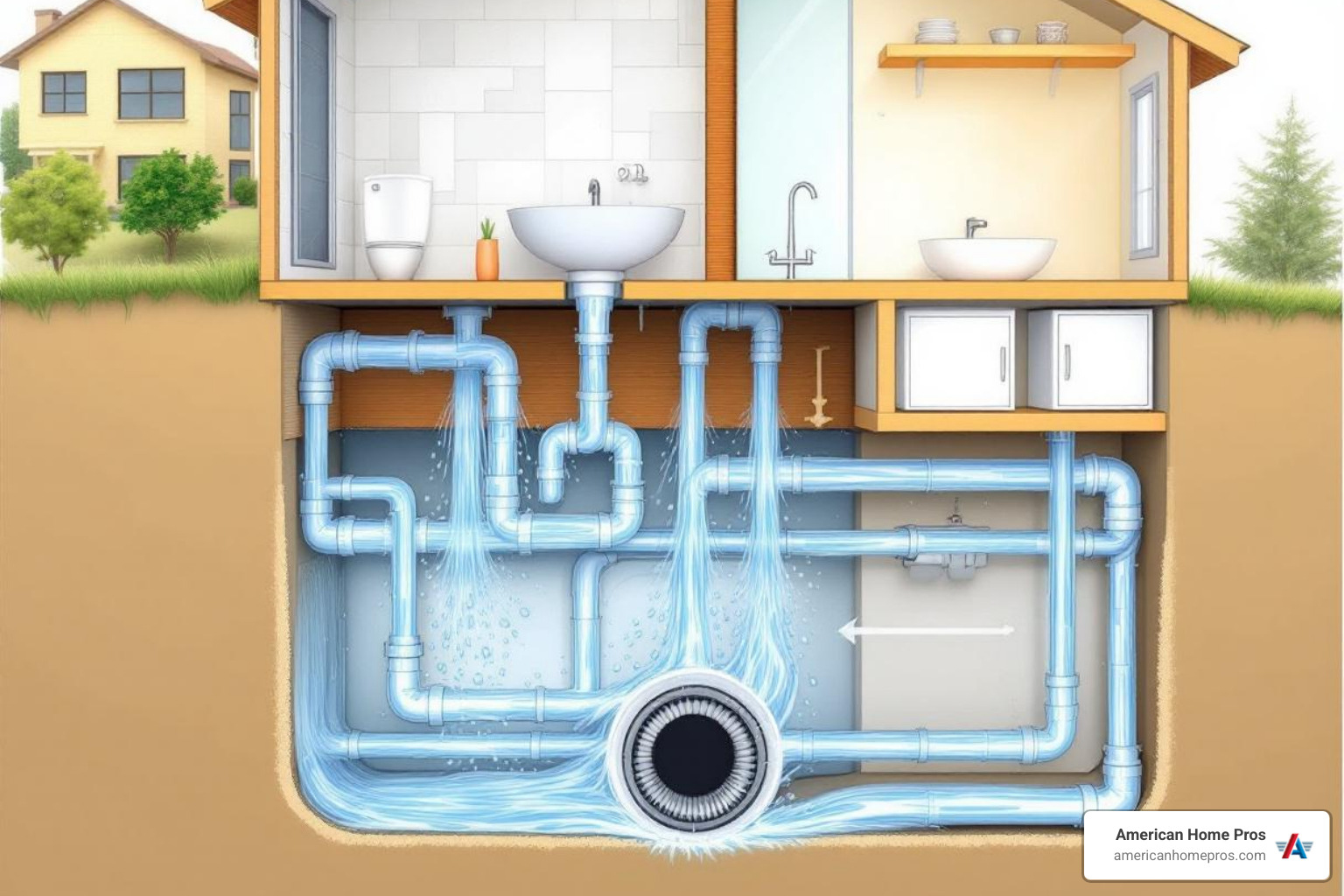 American Home Pros
americanhomepros.com