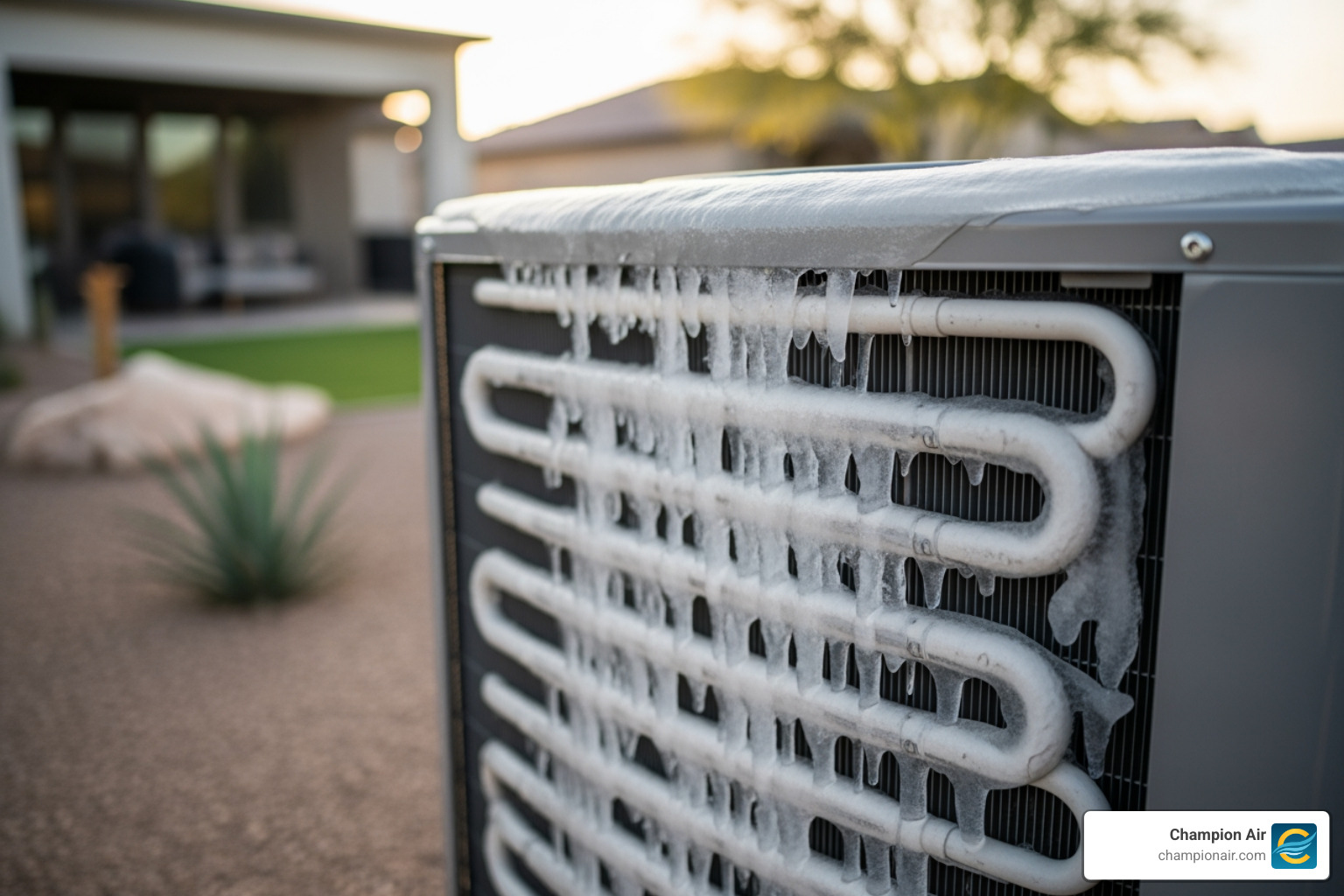 Champion Air
championair.com