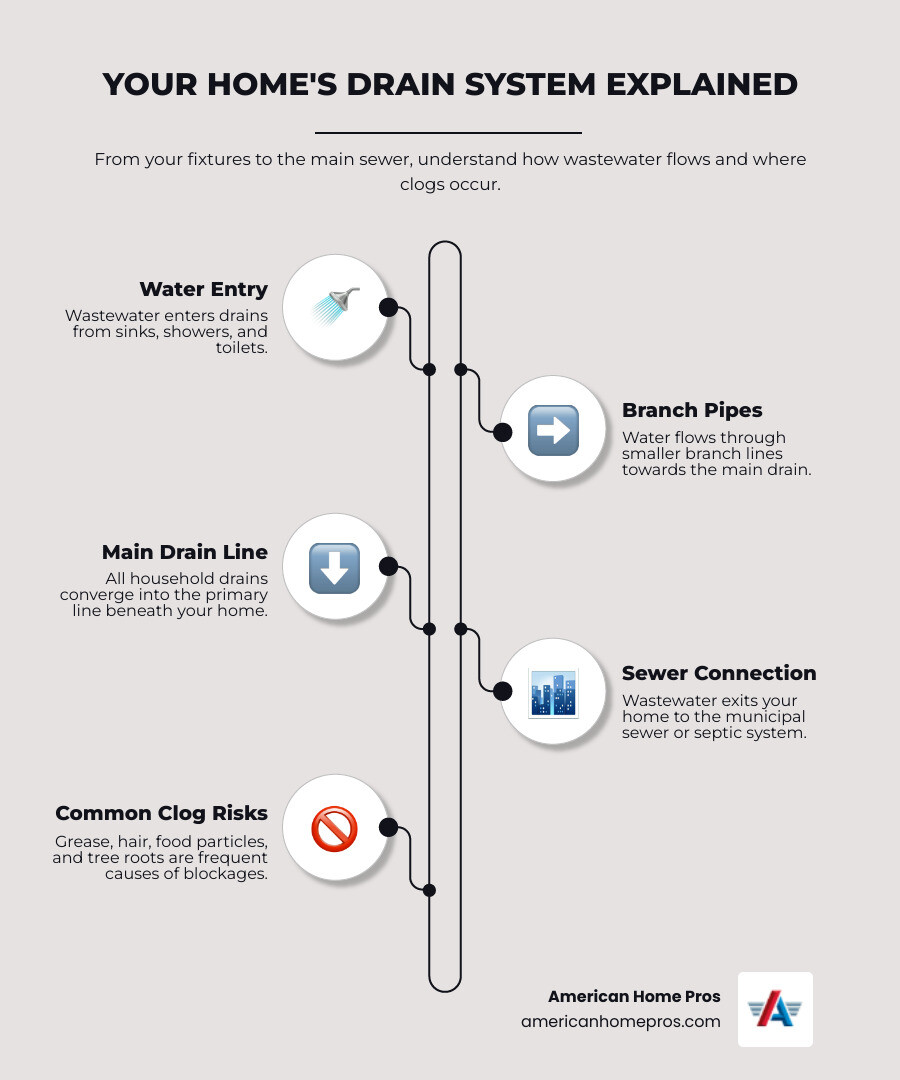 YOUR HOME'S DRAIN SYSTEM EXPLAINED

From your fixtures to the main sewer, understand how wastewater flows and where clogs occur.

Water Entry
Wastewater enters drains from sinks, showers, and toilets.

Branch Pipes
Water flows through smaller branch lines towards the main drain.

Main Drain Line
All household drains converge into the primary line beneath your home.

Sewer Connection
Wastewater exits your home to the municipal sewer or septic system.

Common Clog Risks
Grease, hair, food particles, and tree roots are frequent causes of blockages.

American Home Pros
americanhomepros.com