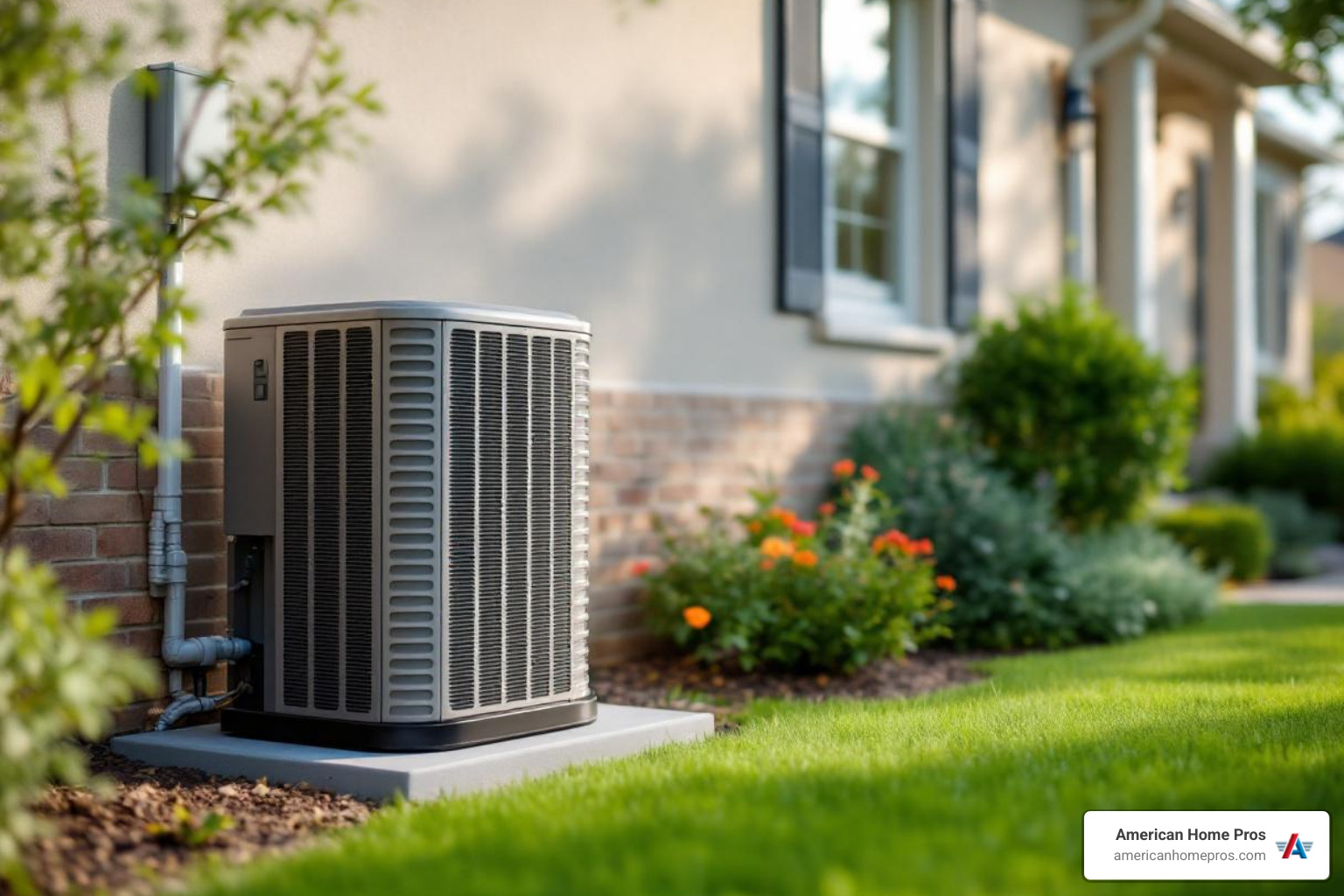 American Home Pros
americanhomepros.com