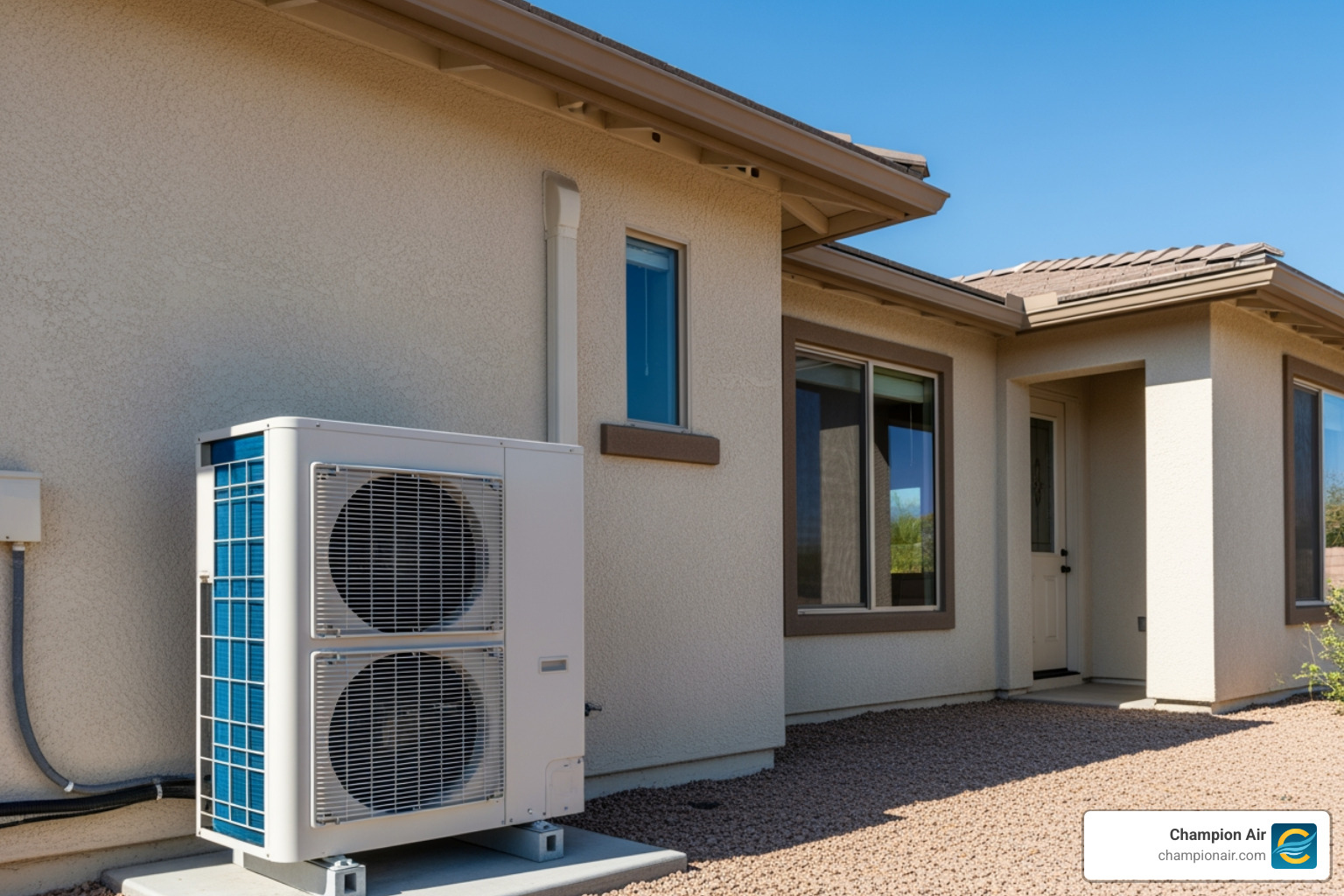 Champion Air
championair.com