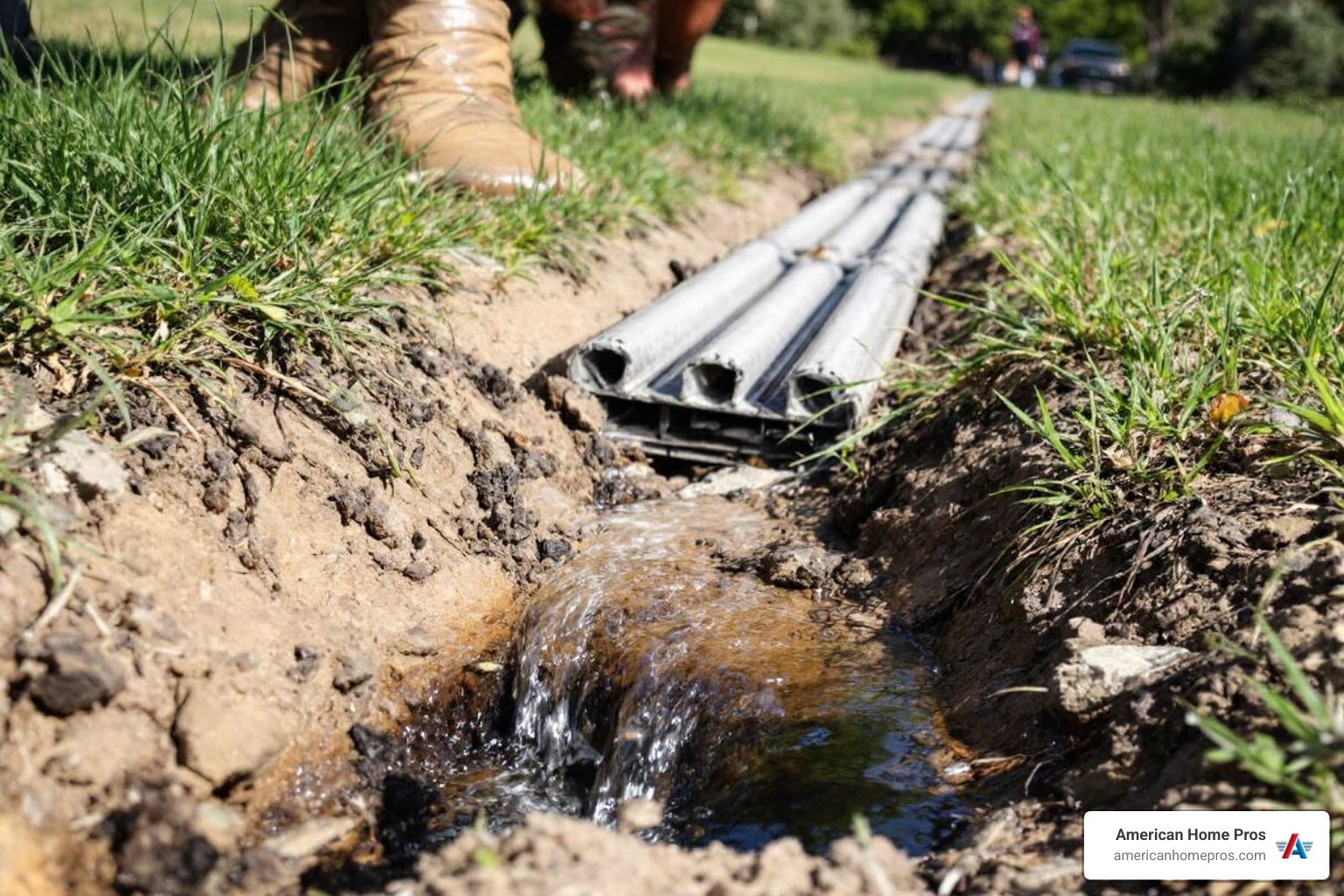 American Home Pros
americanhomepros.com