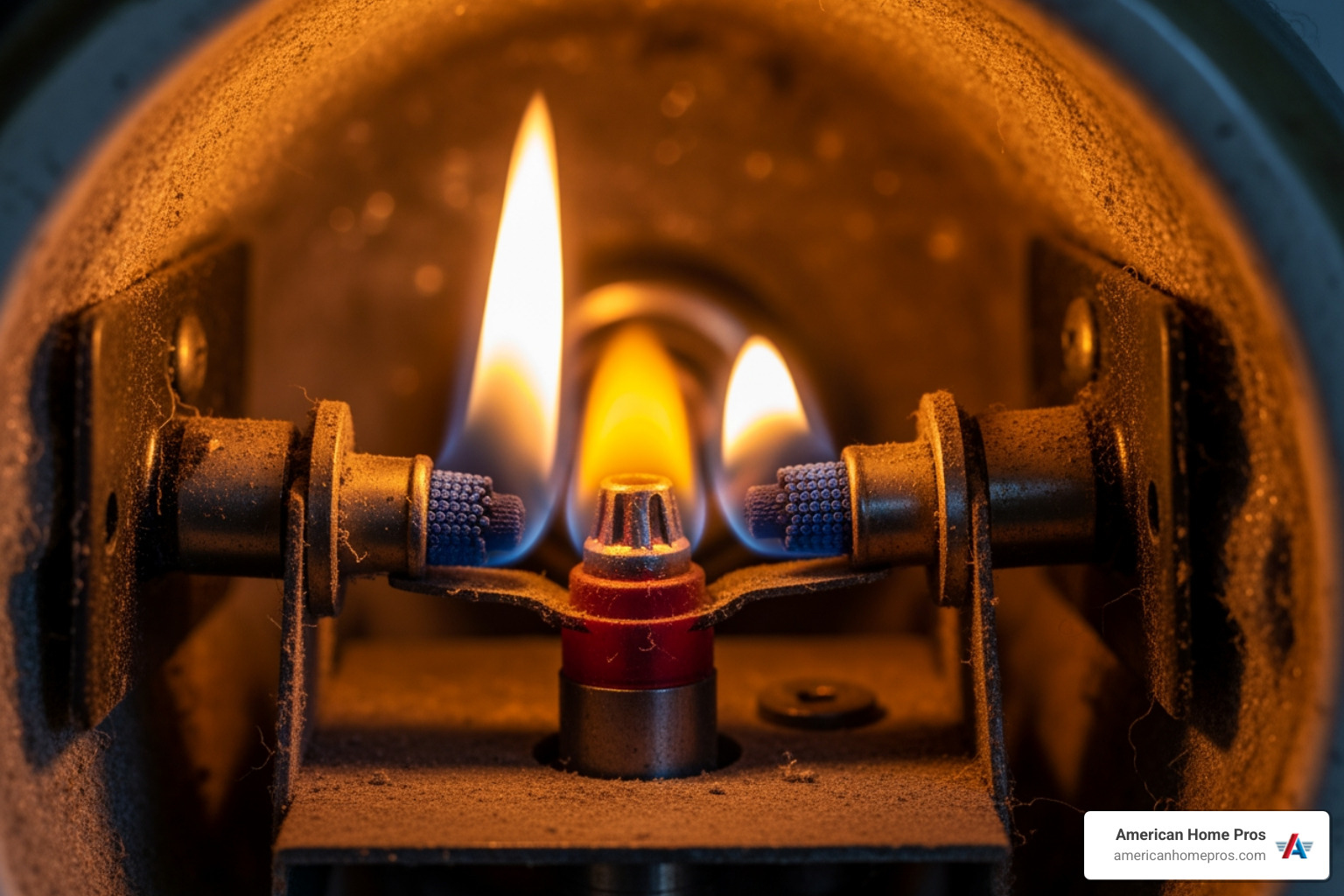 American Home Pros
americanhomepros.com