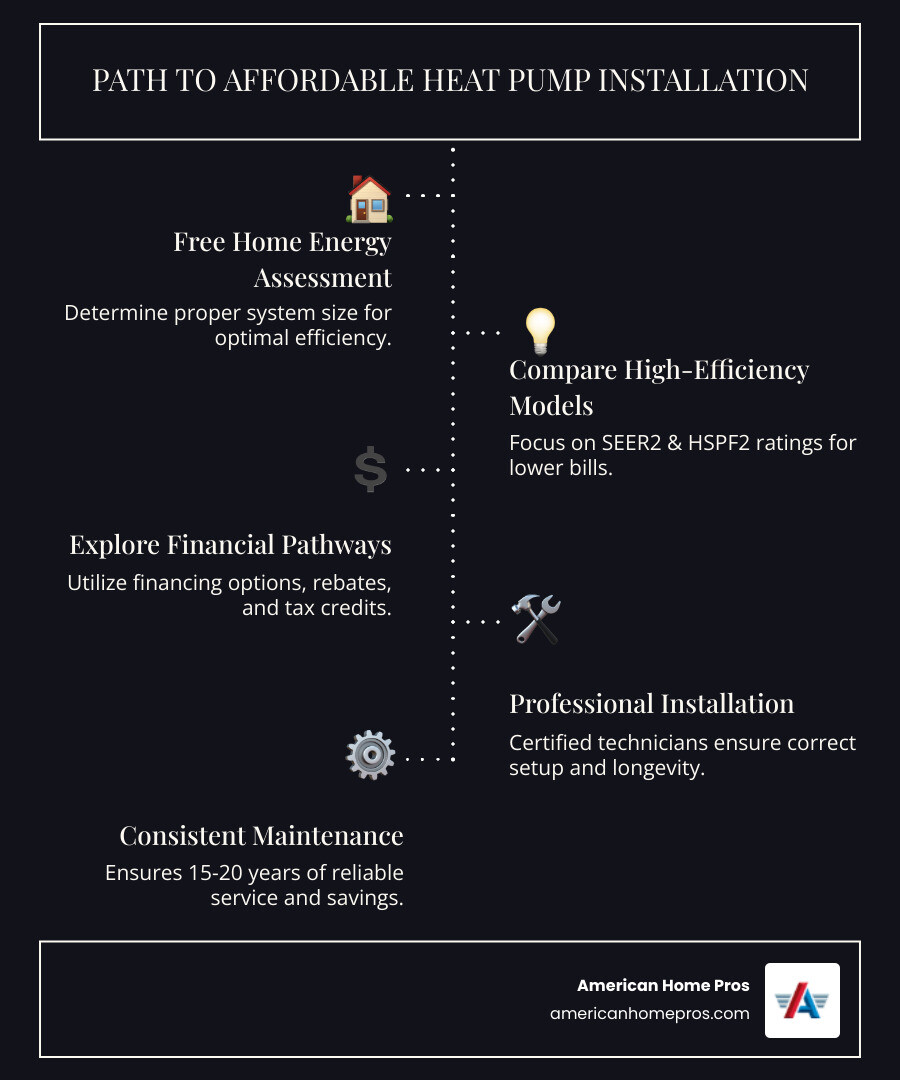 PATH TO AFFORDABLE HEAT PUMP INSTALLATION

Free Home Energy Assessment
Determine proper system size for optimal efficiency.

Compare High-Efficiency Models
Focus on SEER2 & HSPF2 ratings for lower bills.

$

Explore Financial Pathways
Utilize financing options, rebates, and tax credits.

Professional Installation
Certified technicians ensure correct setup and longevity.

Consistent Maintenance
Ensures 15-20 years of reliable service and savings.

American Home Pros
americanhomepros.com