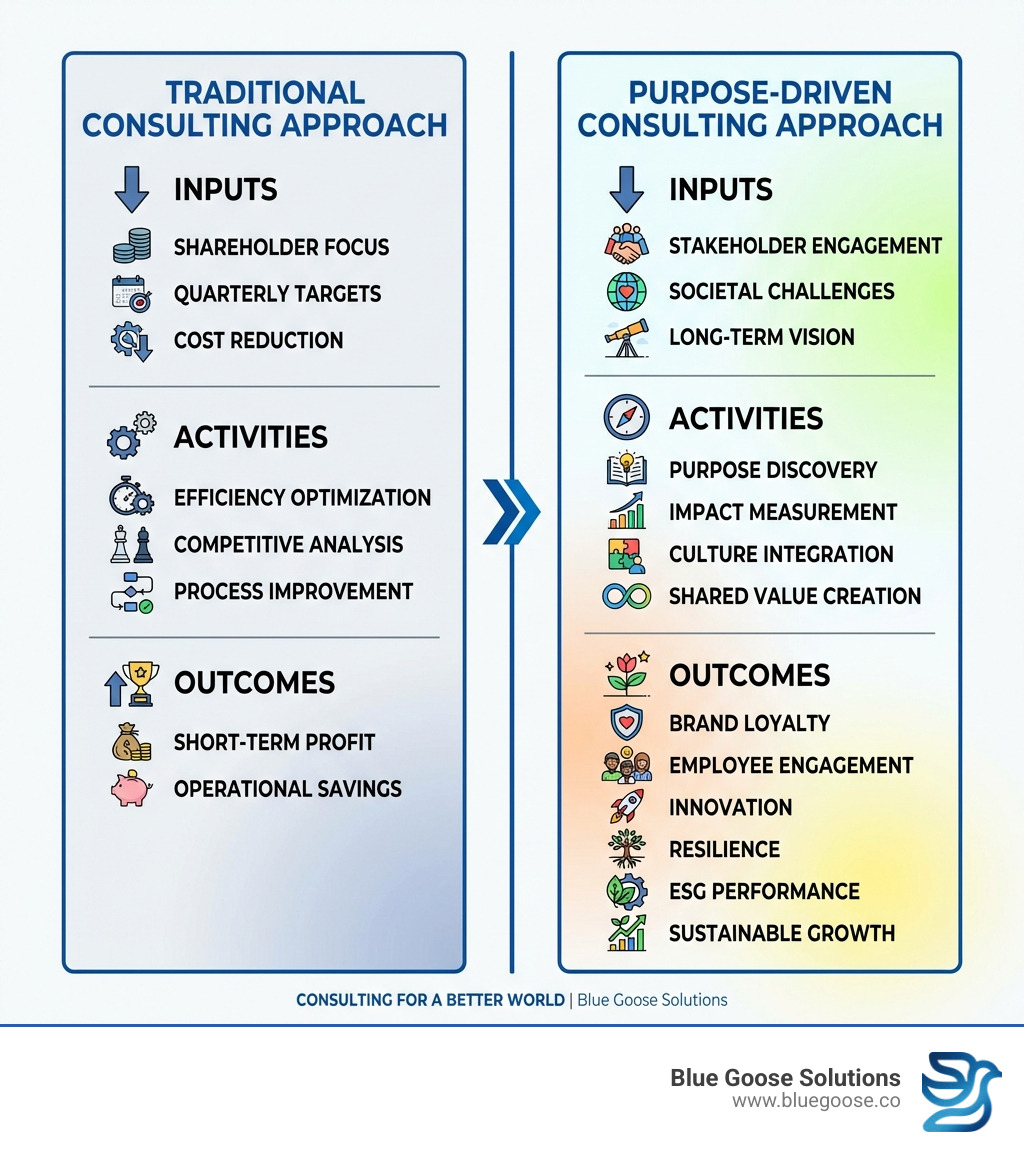 TRADITIONAL CONSULTING APPROACH

INPUTS

SHAREHOLDER FOCUS

QUARTERLY TARGETS

COST REDUCTION

ACTIVITIES

EFFICIENCY OPTIMIZATION

COMPETITIVE ANALYSIS

PROCESS IMPROVEMENT

OUTCOMES

SHORT-TERM PROFIT

OPERATIONAL SAVINGS

PURPOSE-DRIVEN CONSULTING APPROACH

INPUTS

STAKEHOLDER ENGAGEMENT

SOCIETAL CHALLENGES

LONG-TERM VISION

ACTIVITIES

PURPOSE DISCOVERY

IMPACT MEASUREMENT

CULTURE INTEGRATION

SHARED VALUE CREATION

OUTCOMES

BRAND LOYALTY

EMPLOYEE ENGAGEMENT

INNOVATION

RESILIENCE

ESG PERFORMANCE

SUSTAINABLE GROWTH

CONSULTING FOR A BETTER WORLD | Blue Goose Solutions

Blue Goose Solutions
www.bluegoose.co