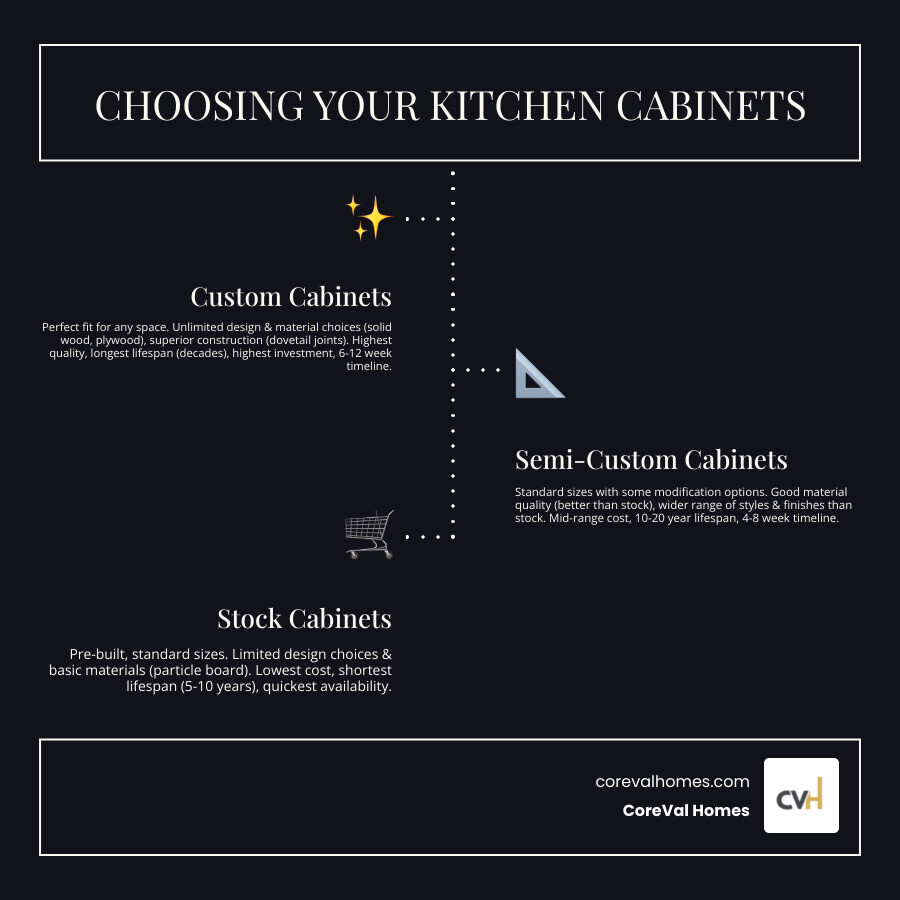 CHOOSING YOUR KITCHEN CABINETS

Custom Cabinets

Perfect fit for any space. Unlimited design & material choices (solid wood, plywood), superior construction (dovetail joints). Highest quality, longest lifespan (decades), highest investment, 6-12 week timeline.

Semi-Custom Cabinets

Standard sizes with some modification options. Good material quality (better than stock), wider range of styles & finishes than stock. Mid-range cost, 10-20 year lifespan, 4-8 week timeline.

Stock Cabinets

Pre-built, standard sizes. Limited design choices & basic materials (particle board). Lowest cost, shortest lifespan (5-10 years), quickest availability.

corevalhomes.com
CoreVal Homes
CVH