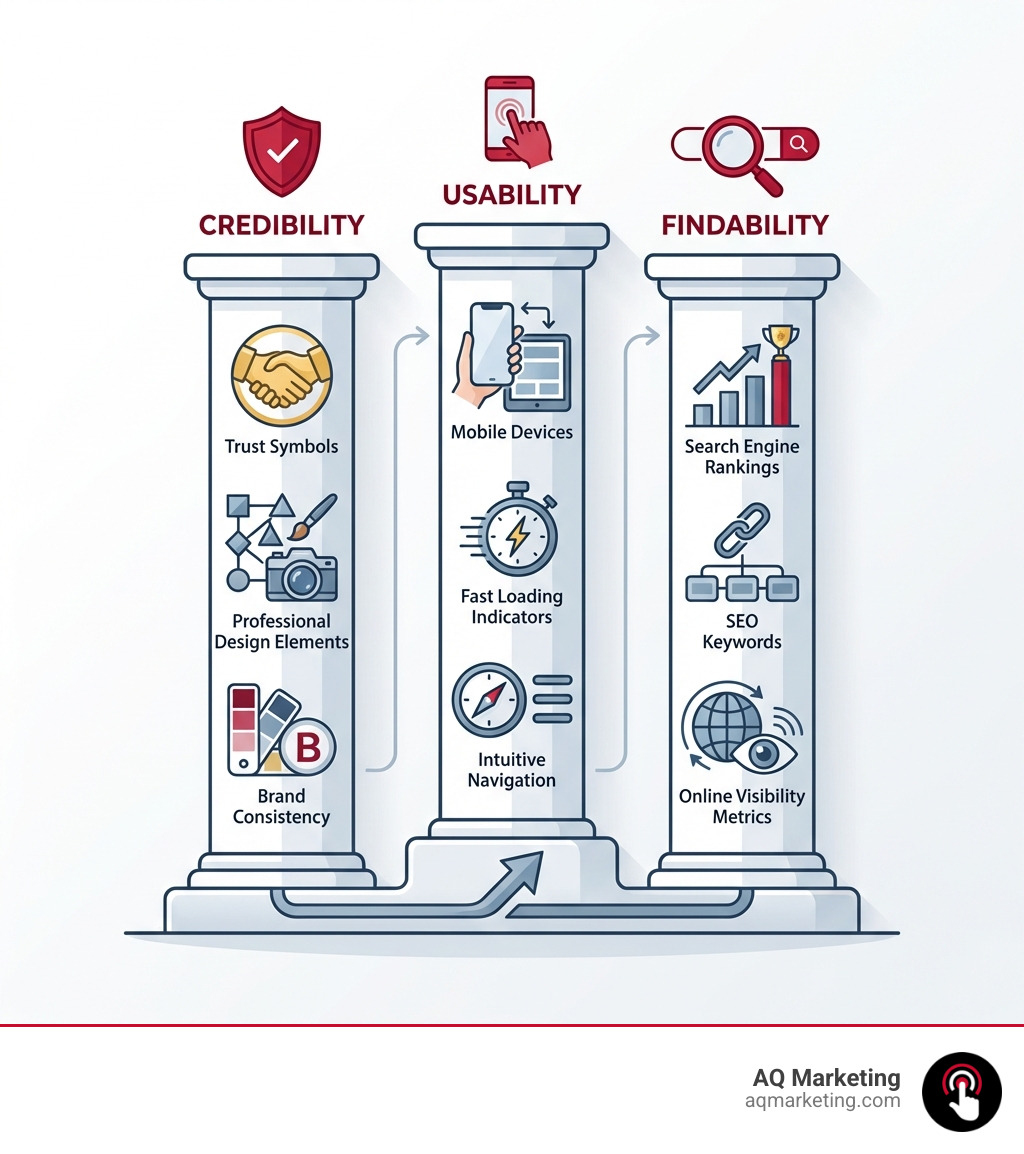 CREDIBILITY

Trust Symbols

Professional Design Elements

B

Brand Consistency

USABILITY

Mobile Devices

Fast Loading Indicators

Intuitive Navigation

FINDABILITY

Search Engine Rankings

SEO Keywords

Online Visibility Metrics

AQ Marketing
aqmarketing.com