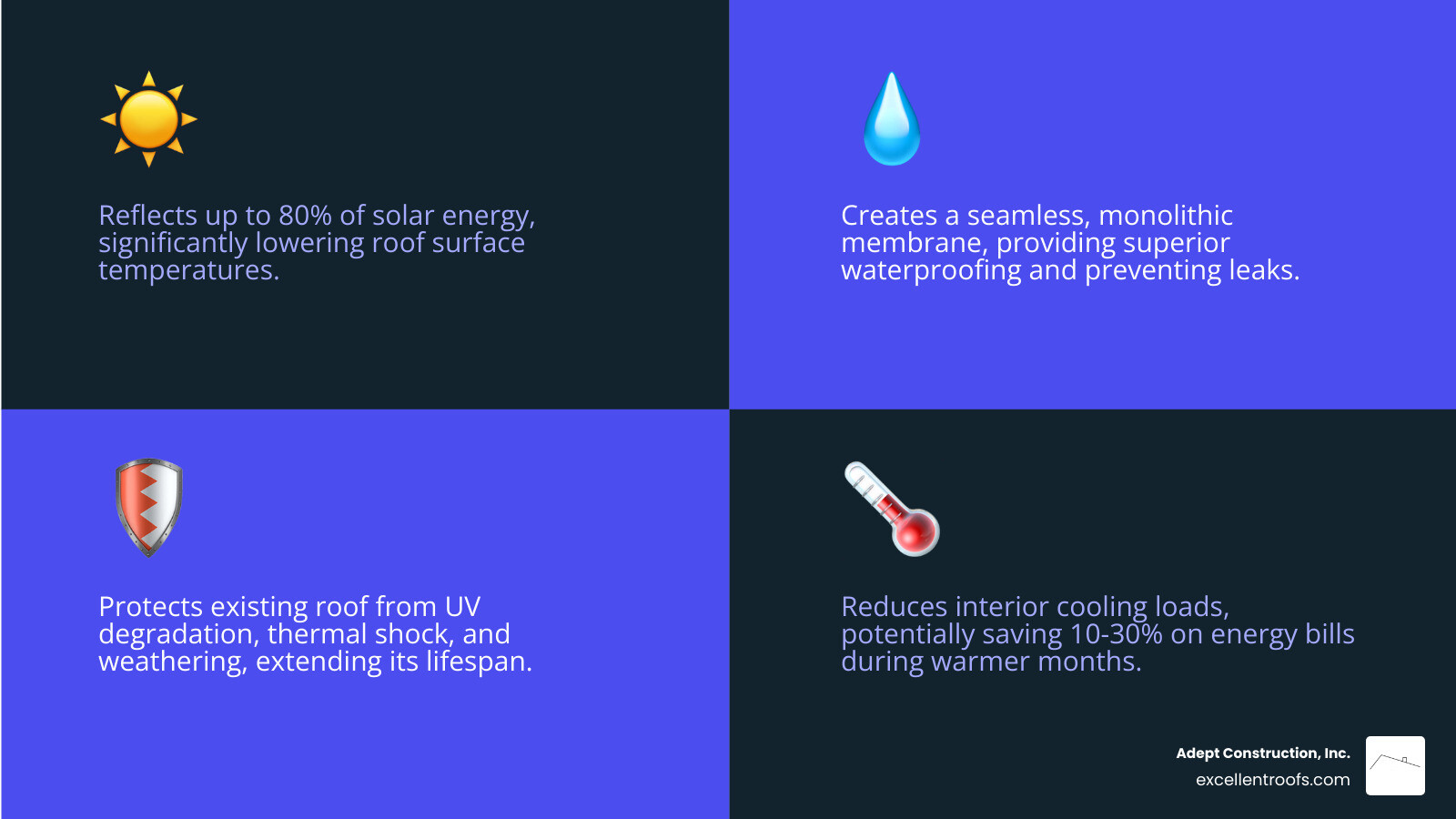 Reflects up to 80% of solar energy, significantly lowering roof surface temperatures.

Creates a seamless, monolithic membrane, providing superior waterproofing and preventing leaks.

Protects existing roof from UV degradation, thermal shock, and weathering, extending its lifespan.

Reduces interior cooling loads, potentially saving 10-30% on energy bills during warmer months.

Adept Construction, Inc.
excellentroofs.com