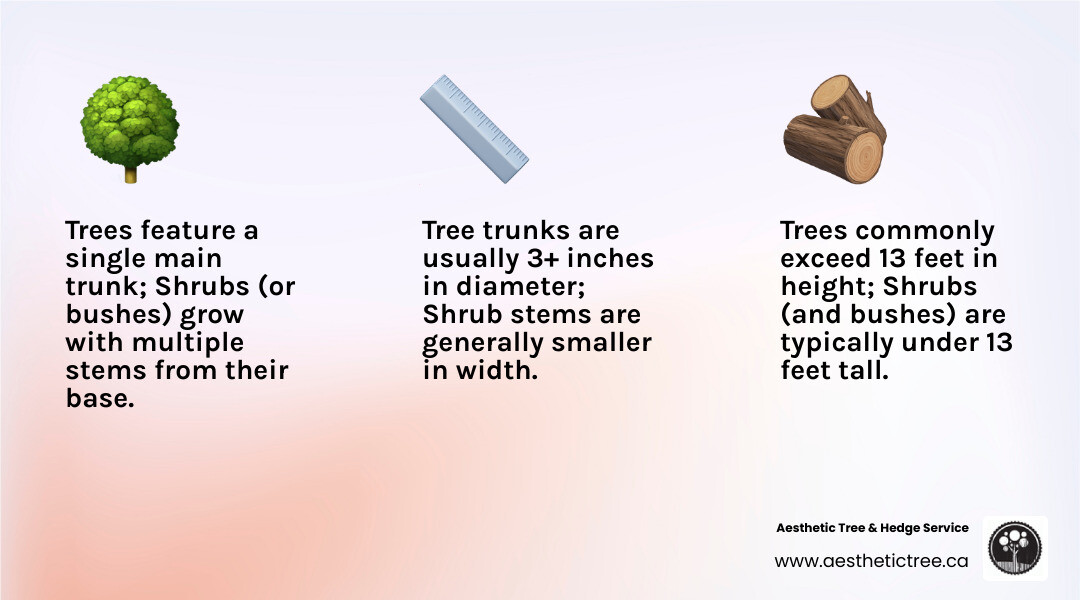 Trees feature a single main trunk; Shrubs (or bushes) grow with multiple stems from their base.

Tree trunks are usually 3+ inches in diameter; Shrub stems are generally smaller in width.

Trees commonly exceed 13 feet in height; Shrubs (and bushes) are typically under 13 feet tall.

Aesthetic Tree & Hedge Service

www.aesthetictree.ca