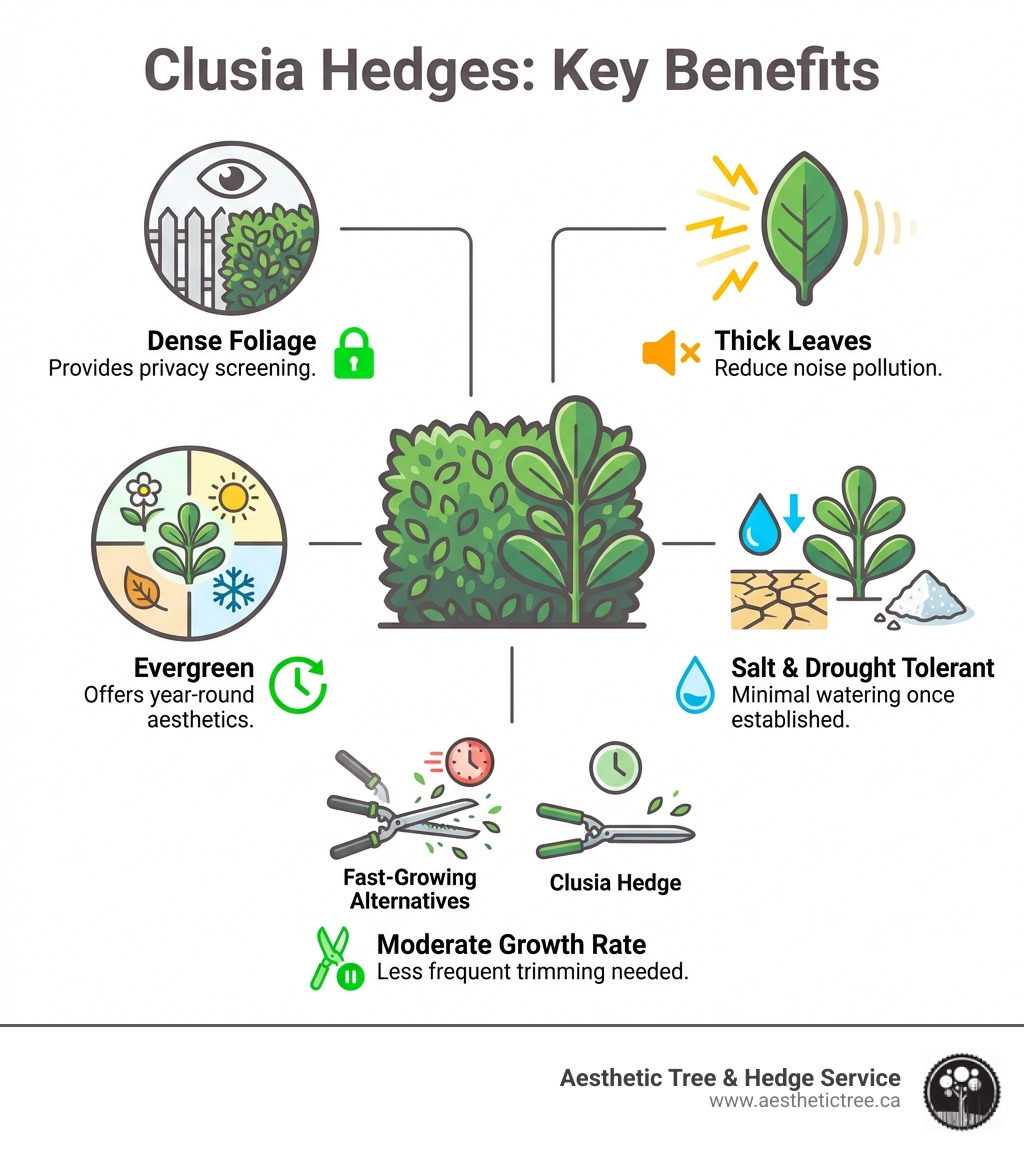 Clusia Hedges: Key Benefits

Dense Foliage
Provides privacy screening.

Thick Leaves
Reduce noise pollution.

Evergreen
Offers year-round aesthetics.

Salt & Drought Tolerant
Minimal watering once established.

Fast-Growing Alternatives

Clusia Hedge

Moderate Growth Rate
Less frequent trimming needed.

Aesthetic Tree & Hedge Service
www.aesthetictree.ca