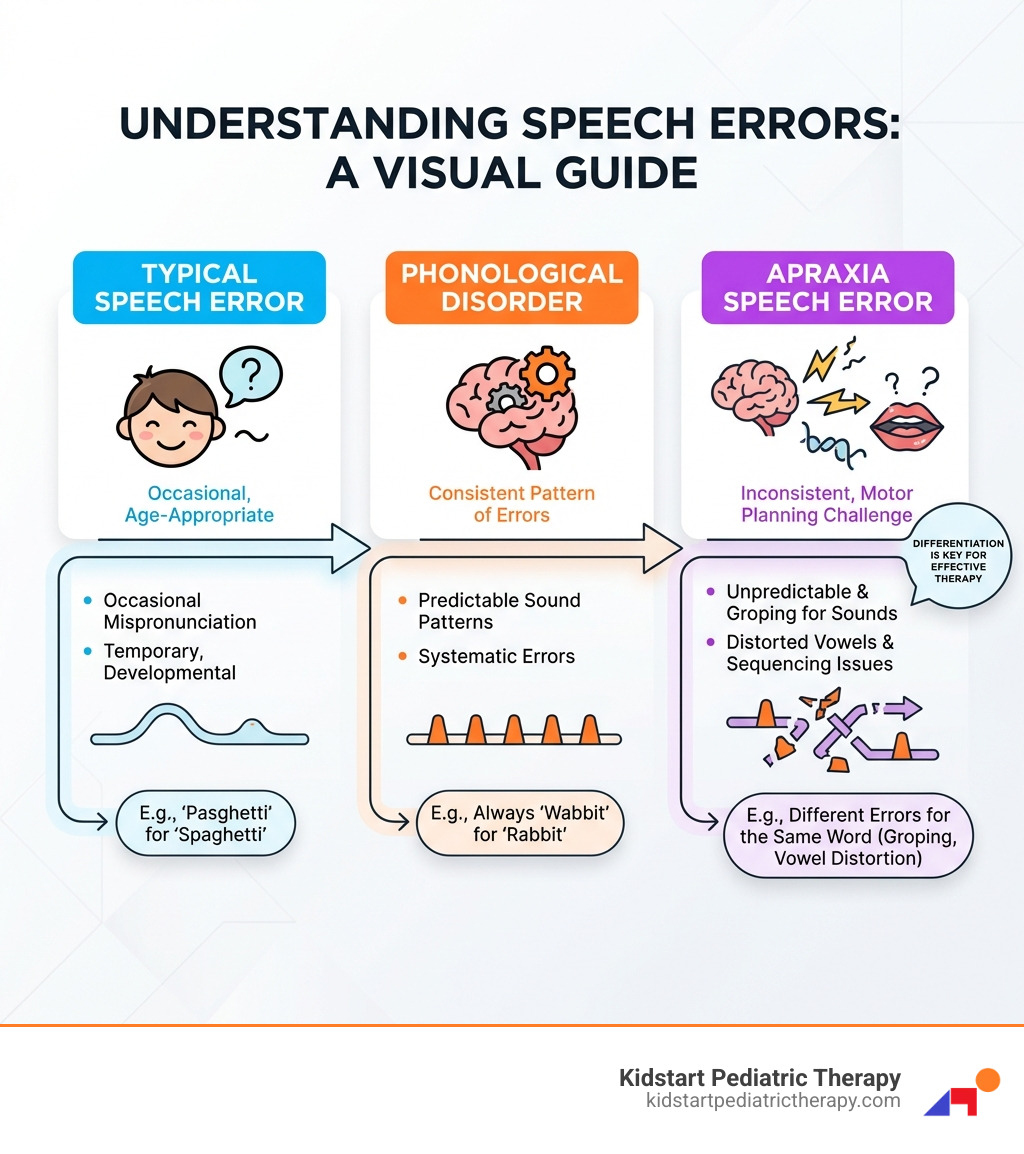 UNDERSTANDING SPEECH ERRORS: A VISUAL GUIDE

TYPICAL SPEECH ERROR

?

Occasional, Age-Appropriate

- Occasional Mispronunciation
- Temporary, Developmental

E.g., 'Pasghetti' for 'Spaghetti'

PHONOLOGICAL DISORDER

Consistent Pattern of Errors

- Predictable Sound Patterns
- Systematic Errors

E.g., Always 'Wabbit' for 'Rabbit'

APRAXIA SPEECH ERROR

? ?

Inconsistent, Motor Planning Challenge

DIFFERENTIATION IS KEY FOR EFFECTIVE THERAPY

- Unpredictable & Groping for Sounds
- Distorted Vowels & Sequencing Issues

E.g., Different Errors for the Same Word (Groping, Vowel Distortion)

Kidstart Pediatric Therapy
kidstartpediatrictherapy.com