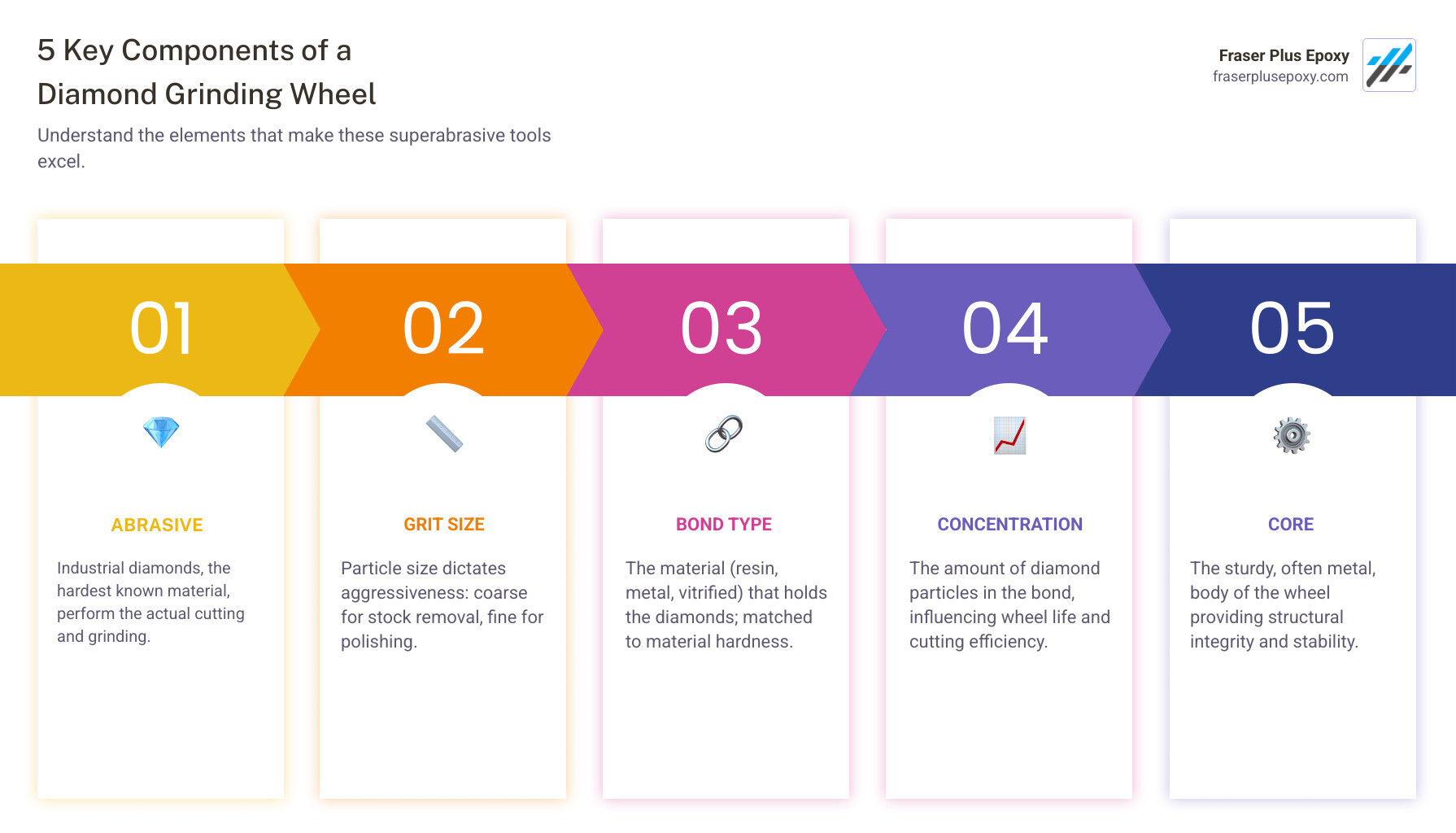 5 Key Components of a Diamond Grinding Wheel

Understand the elements that make these superabrasive tools excel.

Fraser Plus Epoxy
fraserplusepoxy.com

01

ABRASIVE

Industrial diamonds, the hardest known material, perform the actual cutting and grinding.

02

GRIT SIZE

Particle size dictates aggressiveness: coarse for stock removal, fine for polishing.

03

BOND TYPE

The material (resin, metal, vitrified) that holds the diamonds; matched to material hardness.

04

CONCENTRATION

The amount of diamond particles in the bond, influencing wheel life and cutting efficiency.

05

CORE

The sturdy, often metal, body of the wheel providing structural integrity and stability.