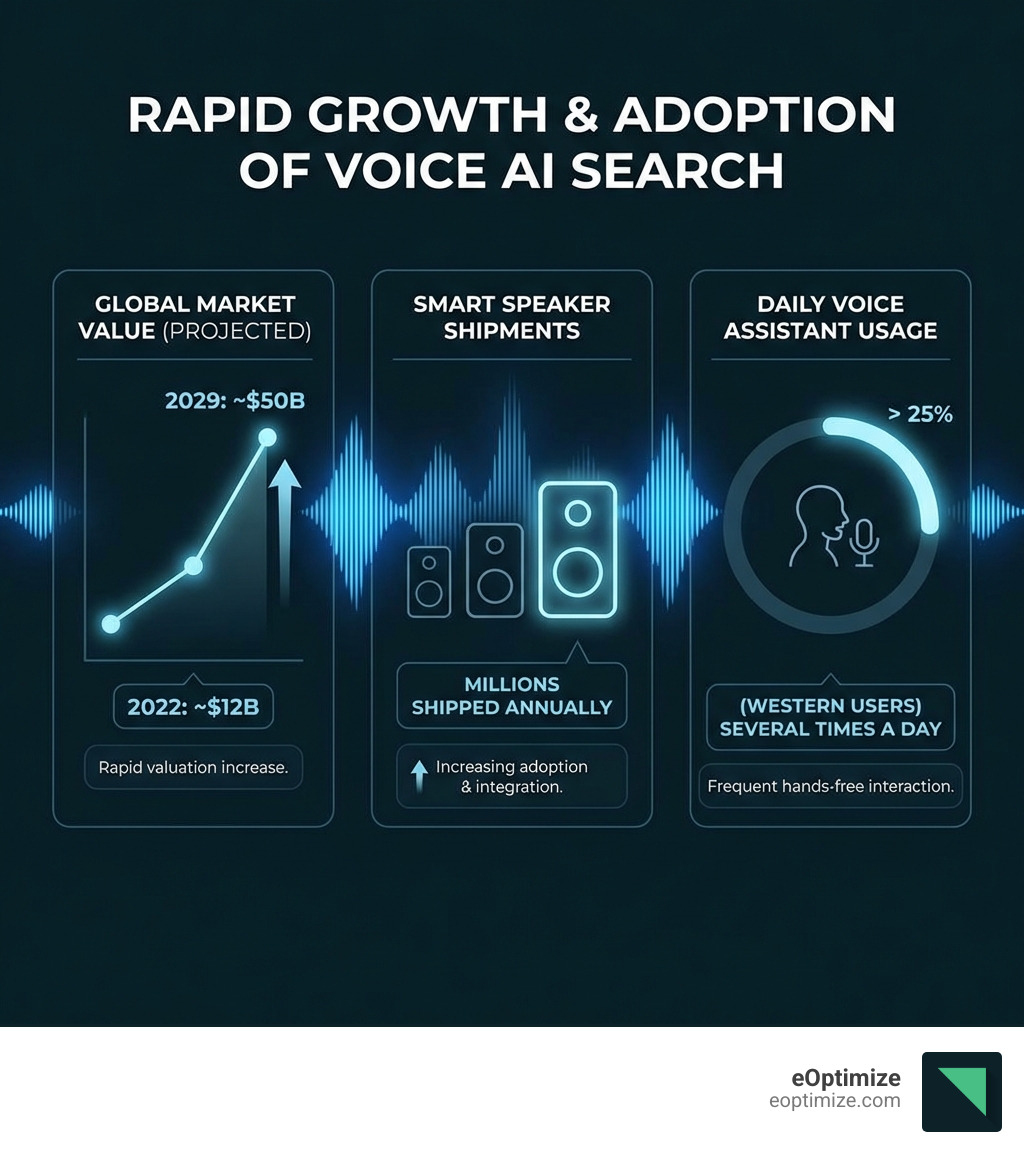 RAPID GROWTH & ADOPTION OF VOICE AI SEARCH

GLOBAL MARKET VALUE (PROJECTED)

2029: ~$50B

2022: ~$12B

Rapid valuation increase.

SMART SPEAKER SHIPMENTS

MILLIONS SHIPPED ANNUALLY

Increasing adoption & integration.

DAILY VOICE ASSISTANT USAGE

> 25%

(WESTERN USERS) SEVERAL TIMES A DAY

Frequent hands-free interaction.

eOptimize
eoptimize.com