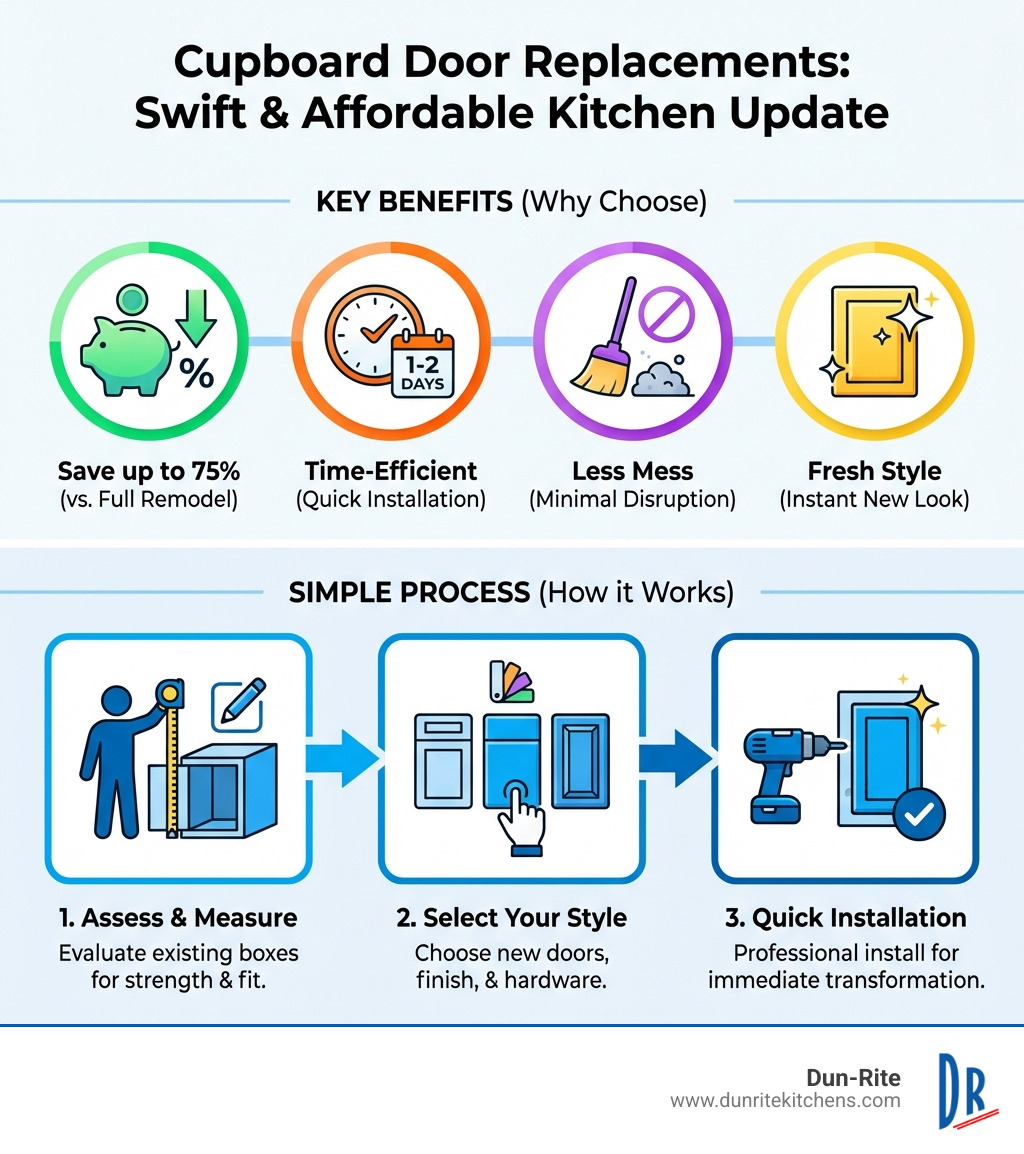 Cupboard Door Replacements: Swift & Affordable Kitchen Update

KEY BENEFITS (Why Choose)

%

1-2 DAYS

Save up to 75%
(vs. Full Remodel)

Time-Efficient
(Quick Installation)

Less Mess
(Minimal Disruption)

Fresh Style
(Instant New Look)

SIMPLE PROCESS (How it Works)

1. Assess & Measure
Evaluate existing boxes for strength & fit.

2. Select Your Style
Choose new doors, finish, & hardware.

3. Quick Installation
Professional install for immediate transformation.

Dun-Rite
www.dunritekitchens.com

DR