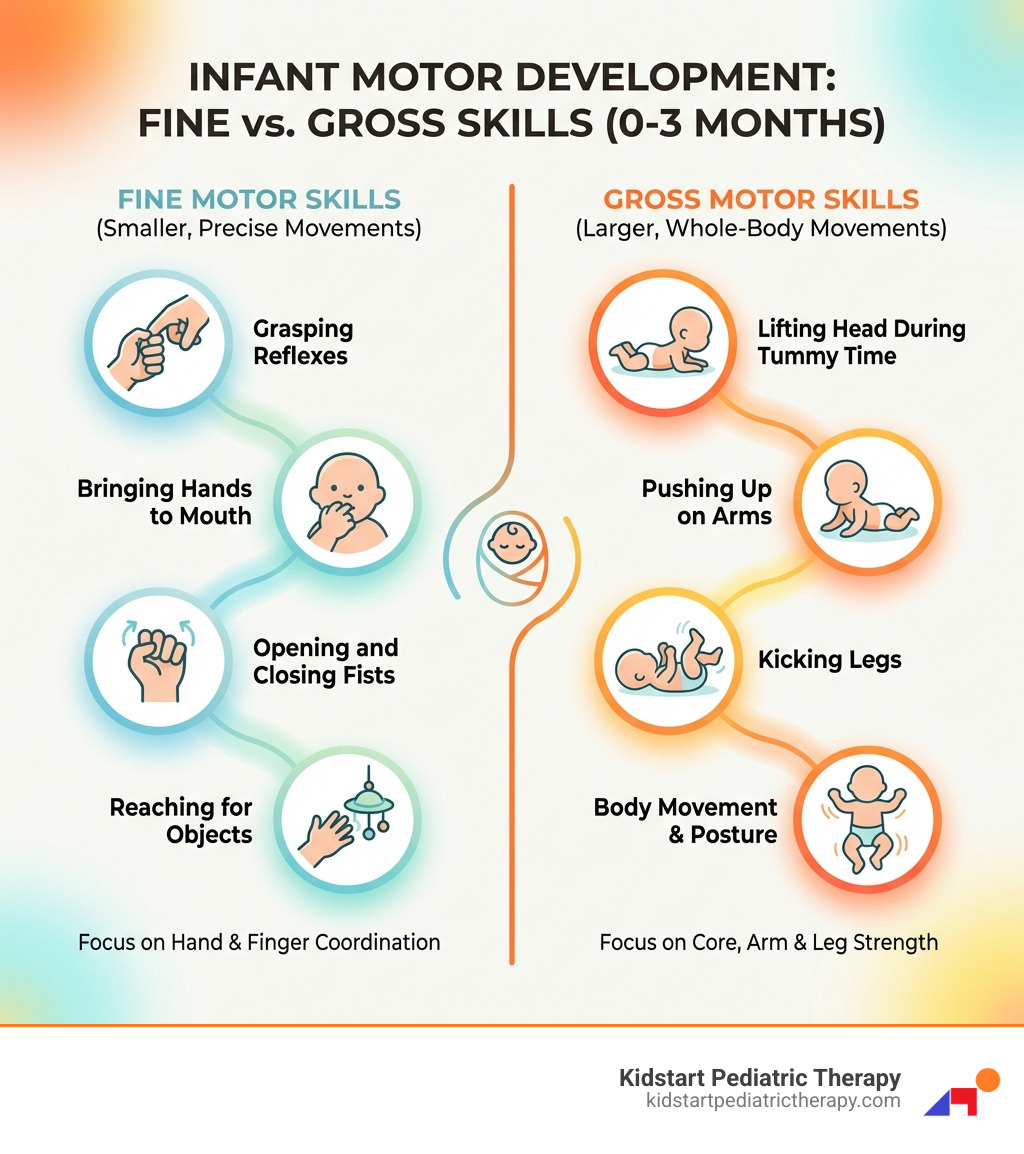 INFANT MOTOR DEVELOPMENT: FINE vs. GROSS SKILLS (0-3 MONTHS)

FINE MOTOR SKILLS
(Smaller, Precise Movements)

Grasping Reflexes

Bringing Hands to Mouth

Opening and Closing Fists

Reaching for Objects

Focus on Hand & Finger Coordination

GROSS MOTOR SKILLS
(Larger, Whole-Body Movements)

Lifting Head During Tummy Time

Pushing Up on Arms

Kicking Legs

Body Movement & Posture

Focus on Core, Arm & Leg Strength

Kidstart Pediatric Therapy
kidstartpediatrictherapy.com