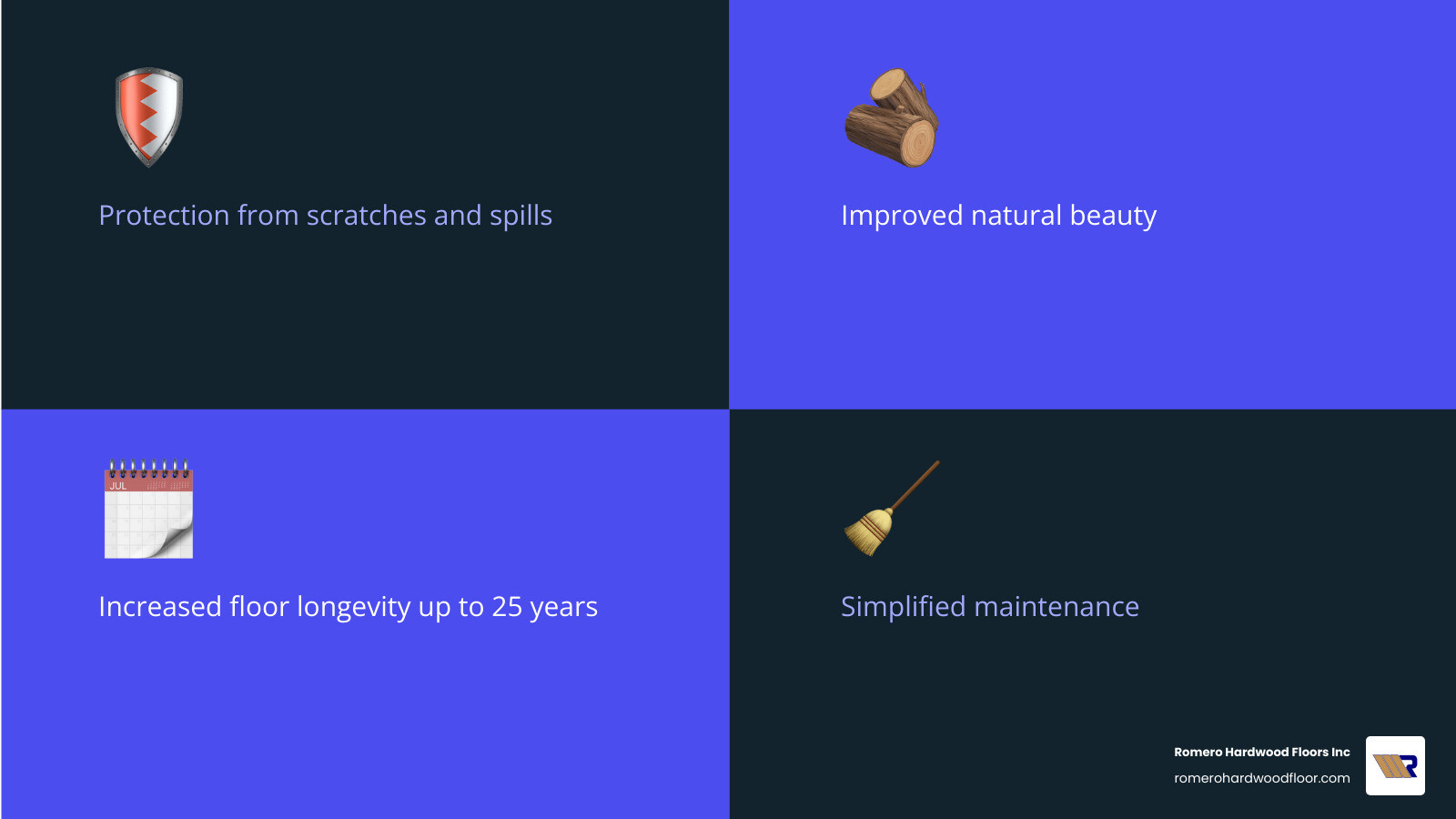 Protection from scratches and spills

Improved natural beauty

JUL

Increased floor longevity up to 25 years

Simplified maintenance

Romero Hardwood Floors Inc
romerohardwoodfloor.com