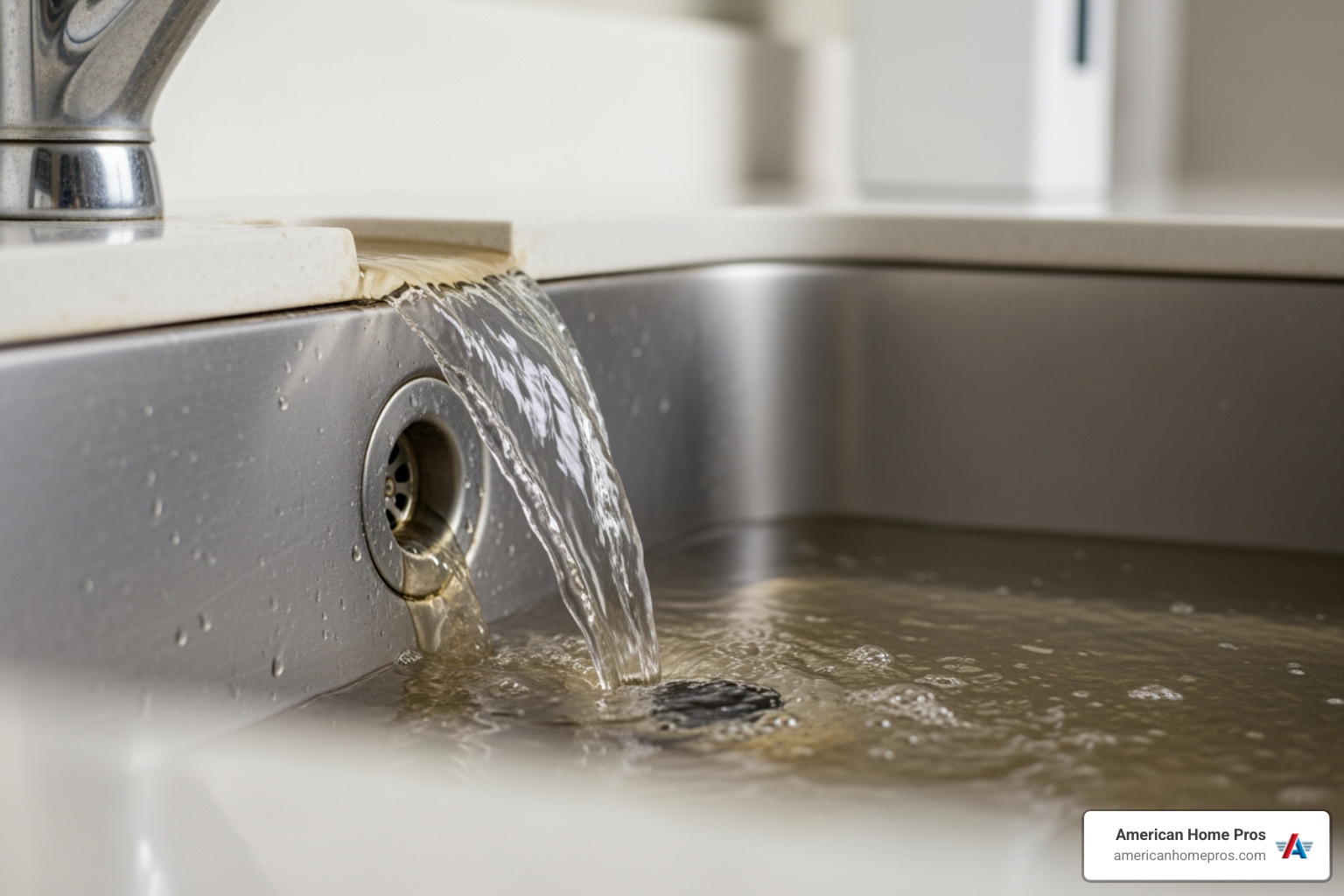 American Home Pros
americanhomepros.com